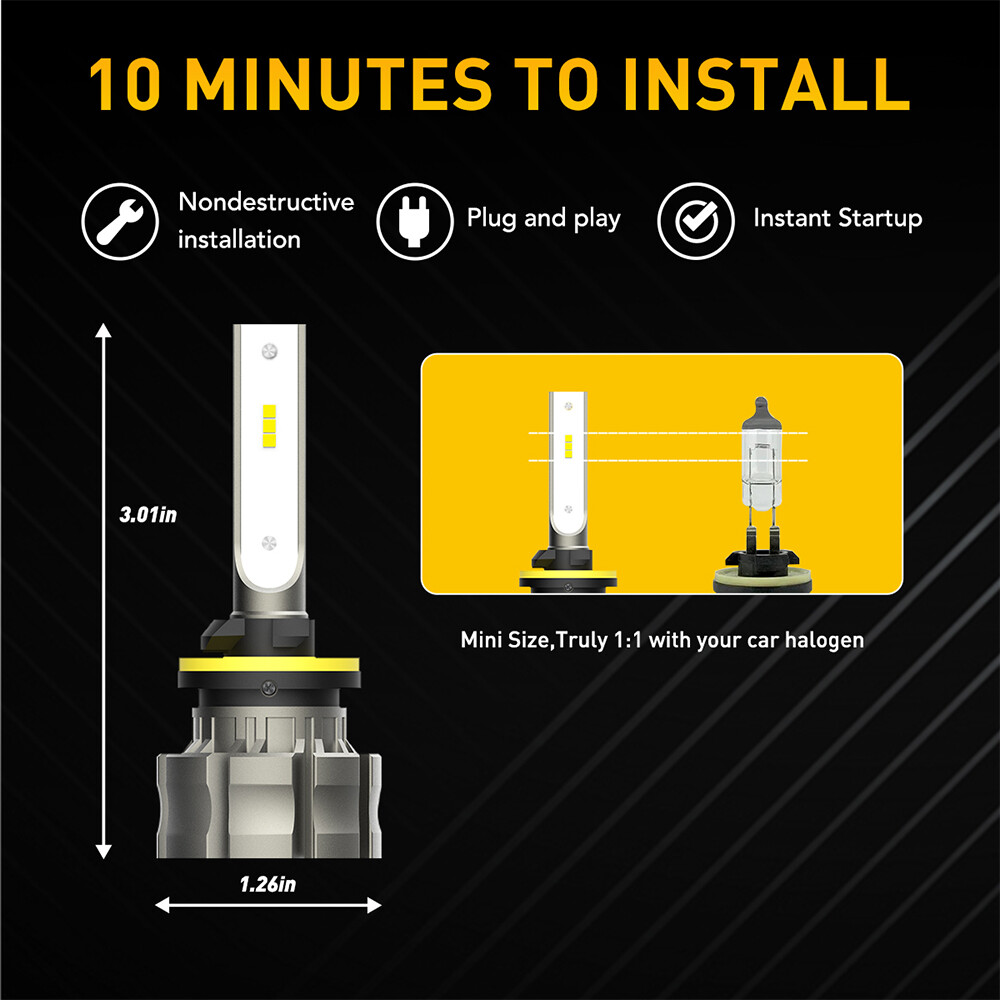 10 MINUTES TO INSTALL

Nondestructive installation

Plug and play

Instant Startup

3.01in

1.26in

Mini Size,Truly 1:1 with your car halogen