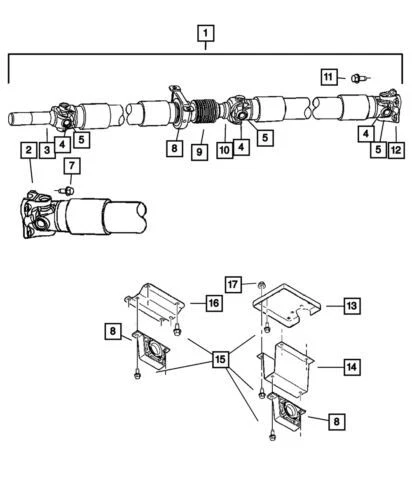 1
11
3 4 5
8
9
10 4
5
4
5 12
2
7
17
16
13
8
15
14
8