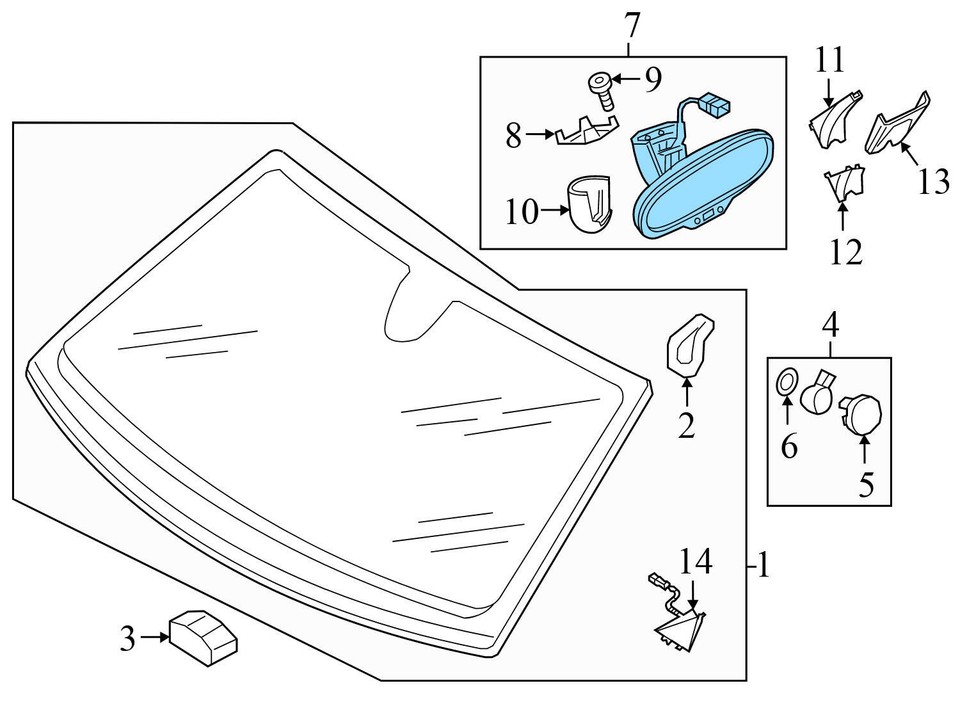 7
9
8
10
11
13
12
4
6
5
2
1
14
3