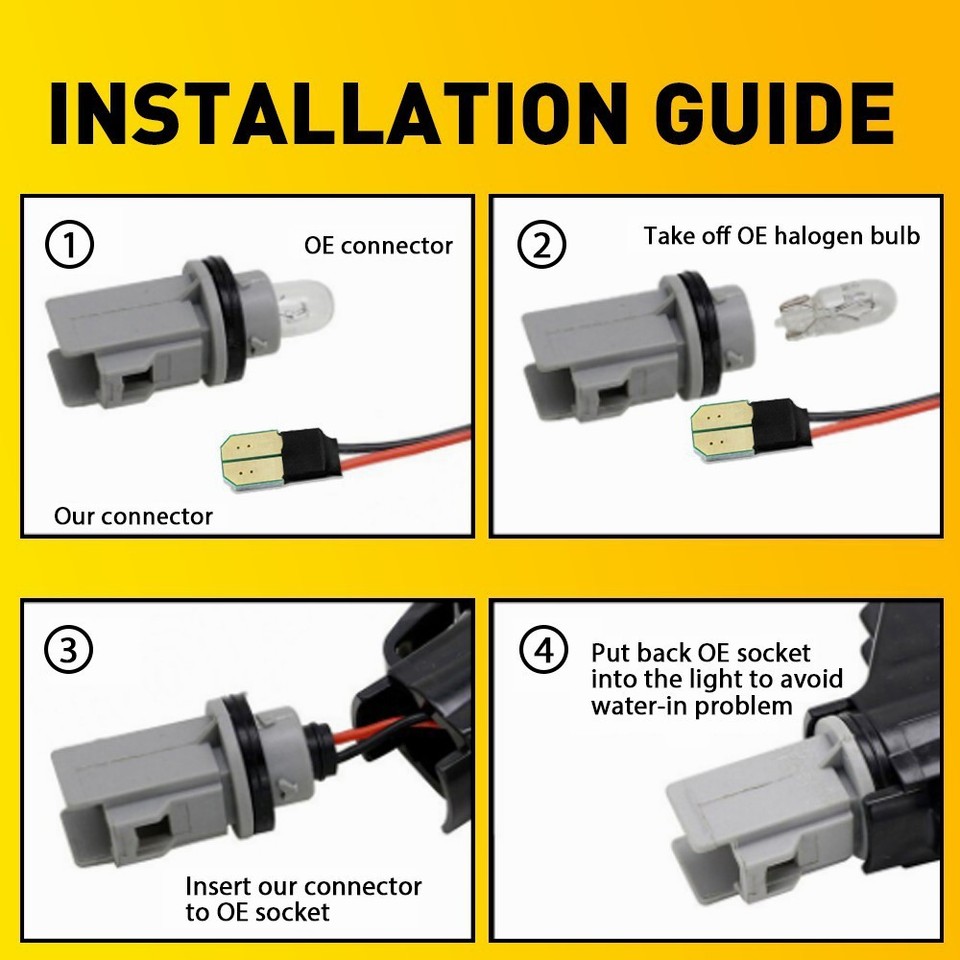 INSTALLATION GUIDE

① OE connector

Our connector

② Take off OE halogen bulb

③

Insert our connector to OE socket

④ Put back OE socket into the light to avoid water-in problem