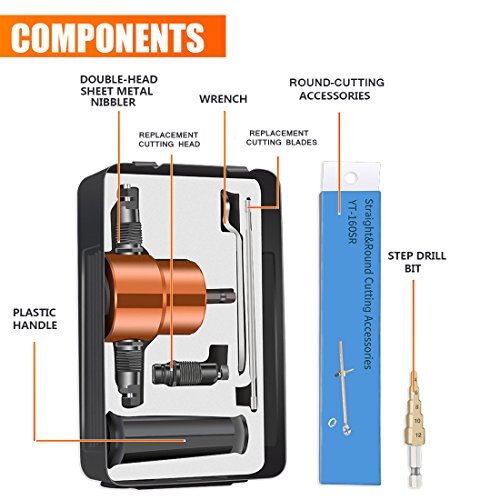 COMPONENTS

DOUBLE-HEAD SHEET METAL NIBBLER

WRENCH

ROUND-CUTTING ACCESSORIES

REPLACEMENT CUTTING HEAD

REPLACEMENT CUTTING BLADES

Straight&Round Cutting Accessories
YT-160SR

STEP DRILL BIT

PLASTIC HANDLE

4
6
8
10
12