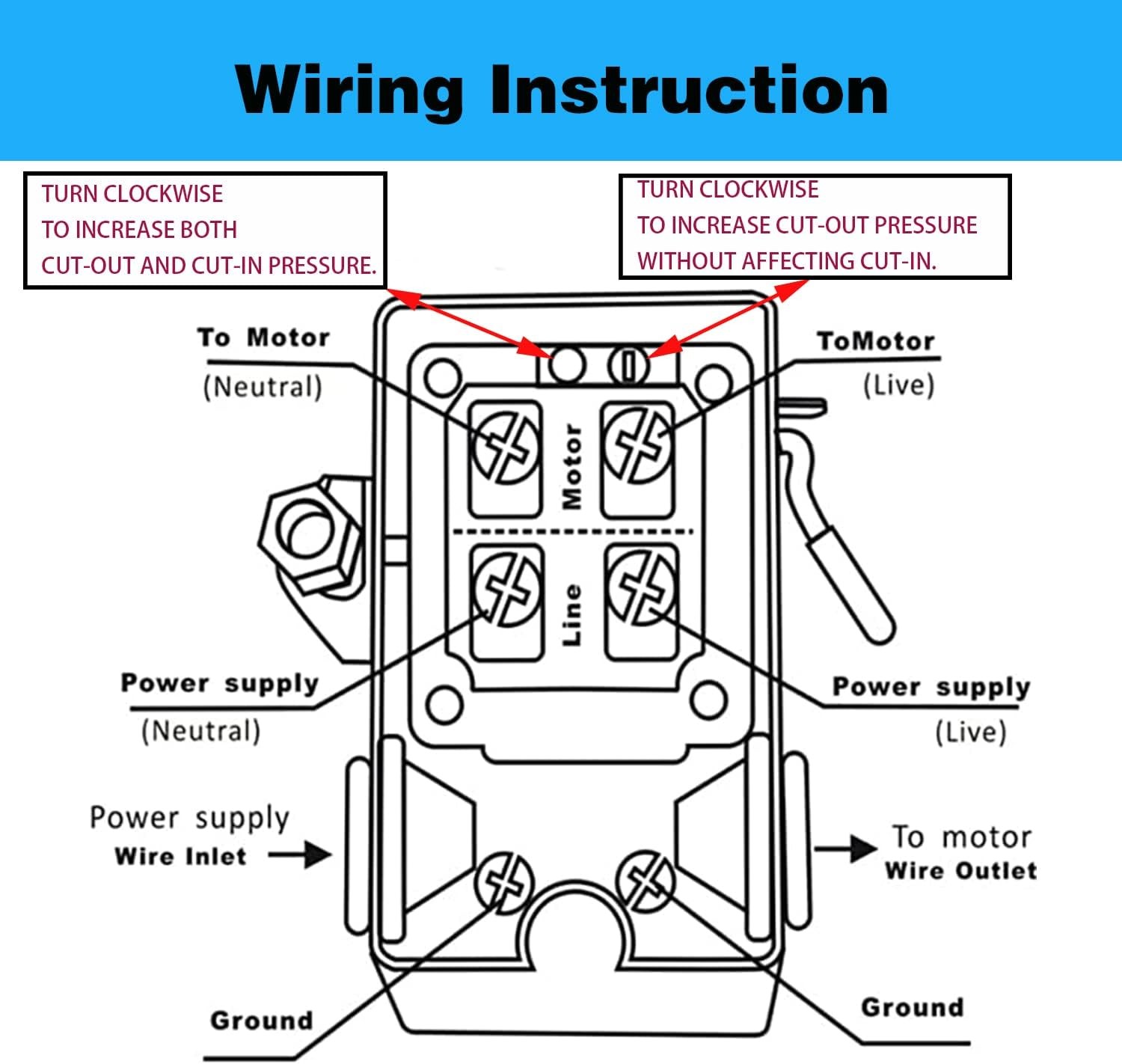 Wiring Instruction

TURN CLOCKWISE
TO INCREASE BOTH
CUT-OUT AND CUT-IN PRESSURE.

TURN CLOCKWISE
TO INCREASE CUT-OUT PRESSURE
WITHOUT AFFECTING CUT-IN.

To Motor
(Neutral)

ToMotor
(Live)

Motor

Line

Power supply
(Neutral)

Power supply
(Live)

Power supply
Wire Inlet

To motor
Wire Outlet

Ground

Ground