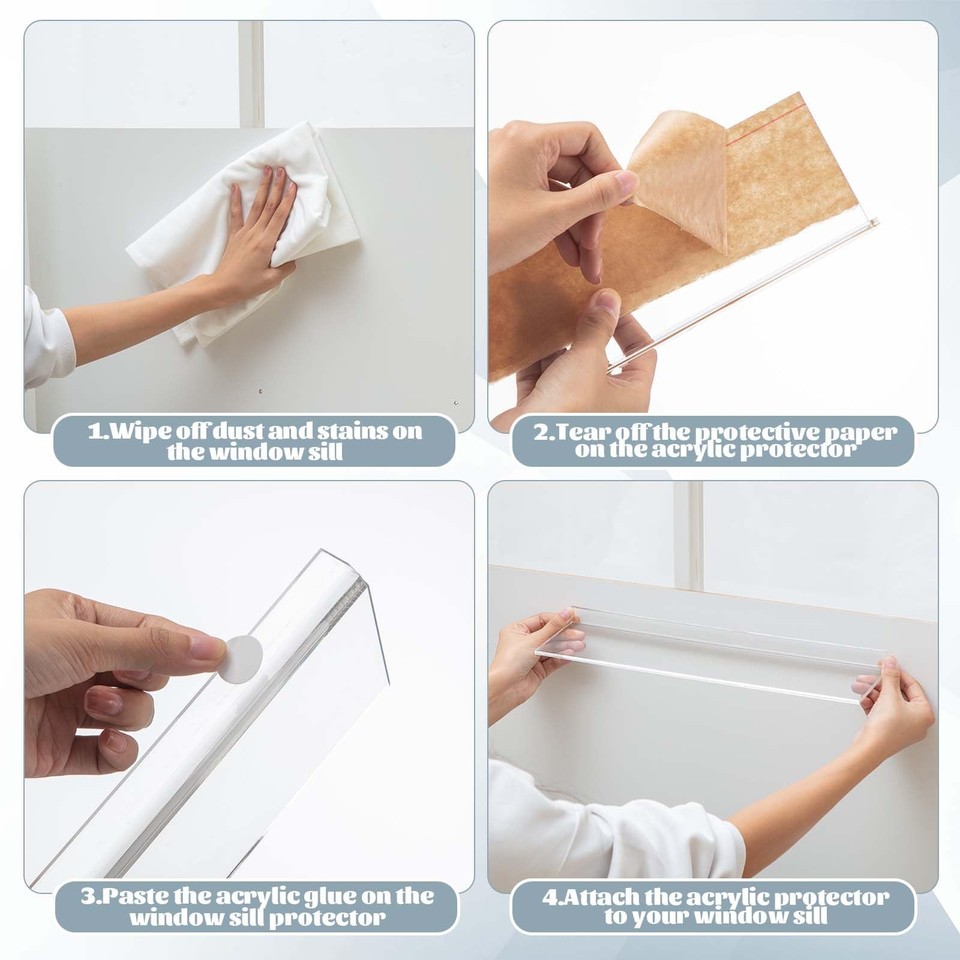 1.Wipe off dust and stains on the window sill

2.Tear off the protective paper on the acrylic protector

3.Paste the acrylic glue on the window sill protector

4.Attach the acrylic protector to your window sill