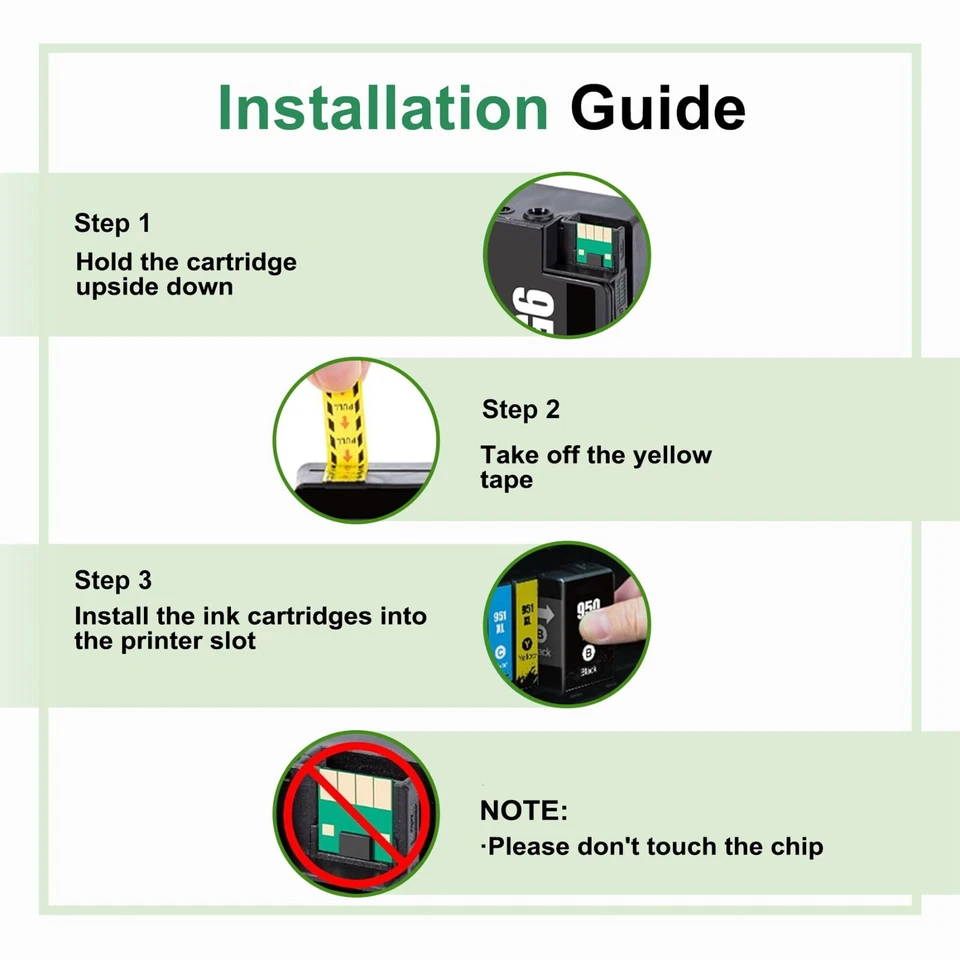 Installation Guide

Step 1

Hold the cartridge upside down

950

PULL

PULL

Step 2

Take off the yellow tape

Step 3

Install the ink cartridges into the printer slot

951 XL

C

951 XL

Y

Yellow

950

B

Black

NOTE:

·Please don't touch the chip