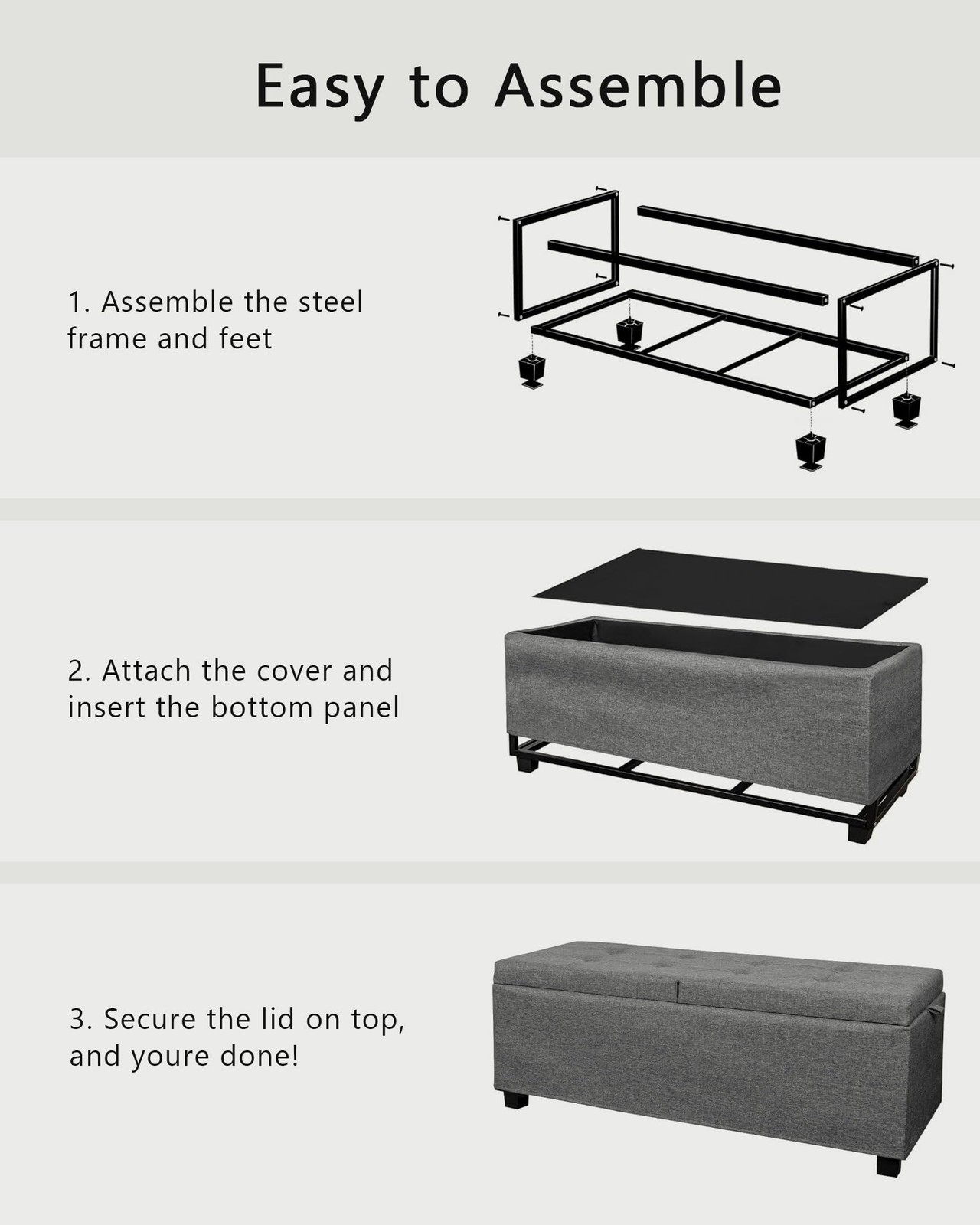 Easy to Assemble

1. Assemble the steel frame and feet

2. Attach the cover and insert the bottom panel

3. Secure the lid on top, and youre done!