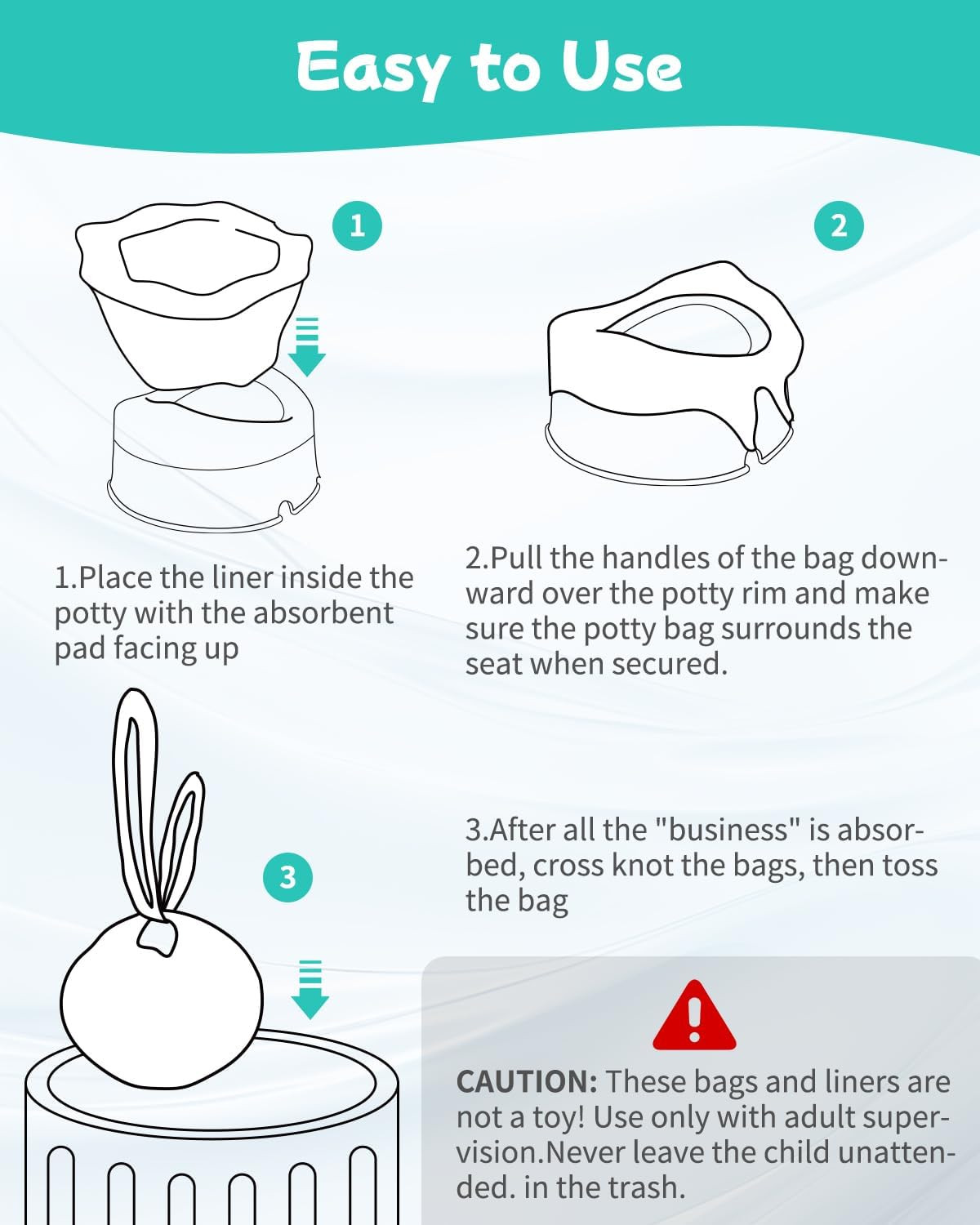 Easy to Use

1

2

1.Place the liner inside the potty with the absorbent pad facing up

2.Pull the handles of the bag downward over the potty rim and make sure the potty bag surrounds the seat when secured.

3

3.After all the "business" is absorbed, cross knot the bags, then toss the bag

CAUTION: These bags and liners are not a toy! Use only with adult supervision.Never leave the child unattended. in the trash.