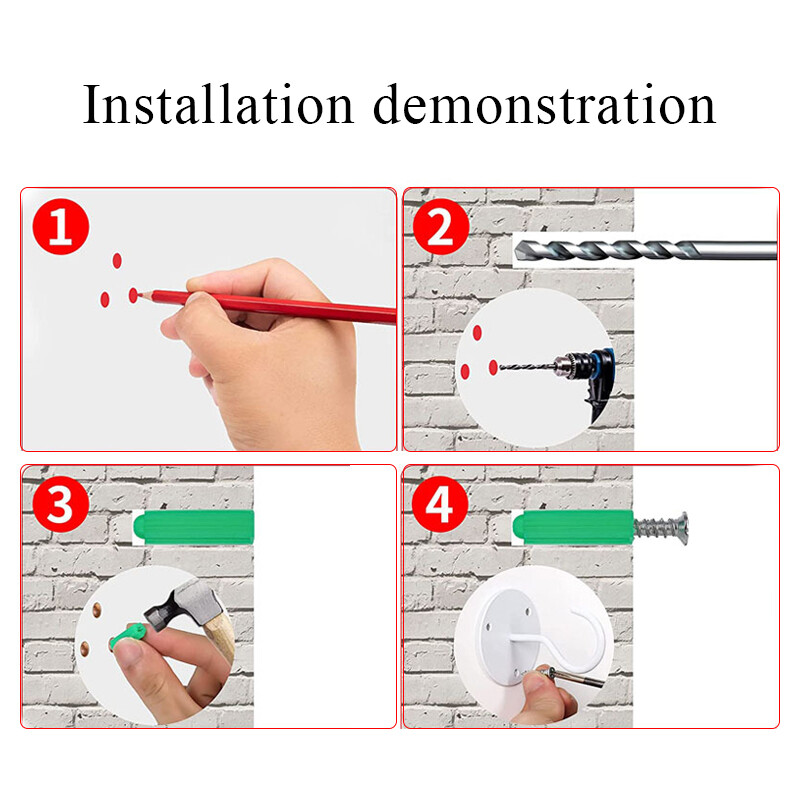 Installation demonstration

1

2

3

4