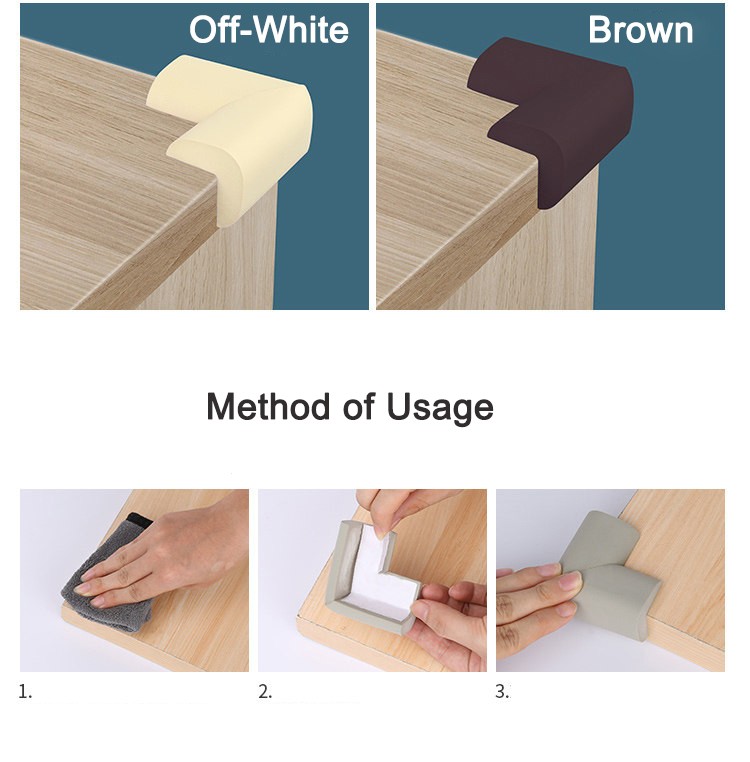 Off-White

Brown

Method of Usage

1.

2.

3.