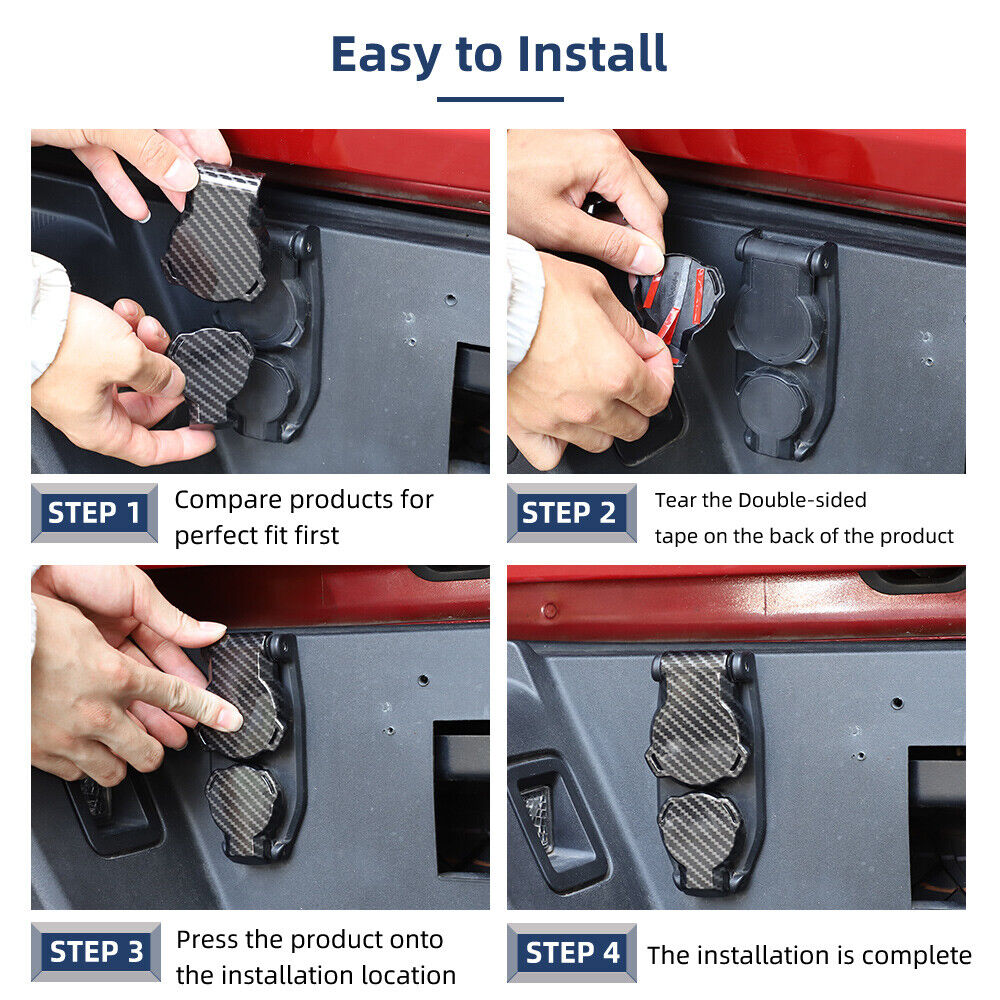 Easy to Install

STEP 1 Compare products for perfect fit first

STEP 2 Tear the Double-sided tape on the back of the product

STEP 3 Press the product onto the installation location

STEP 4 The installation is complete