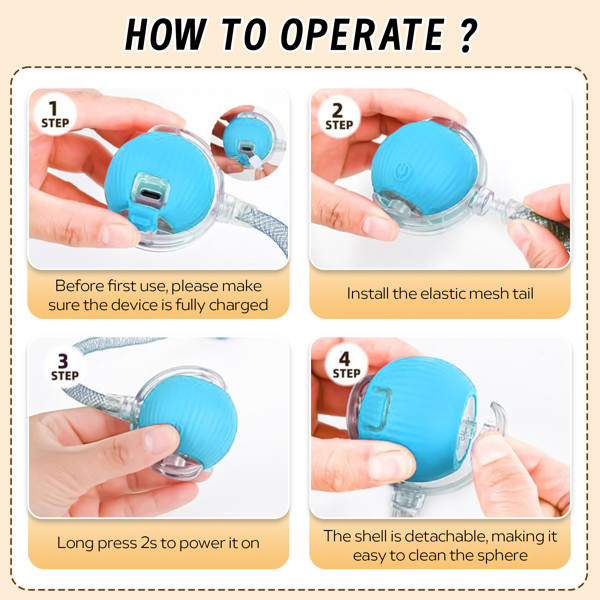 HOW TO OPERATE ?

1 STEP

Before first use, please make sure the device is fully charged

2 STEP

Install the elastic mesh tail

3 STEP

Long press 2s to power it on

4 STEP

The shell is detachable, making it easy to clean the sphere