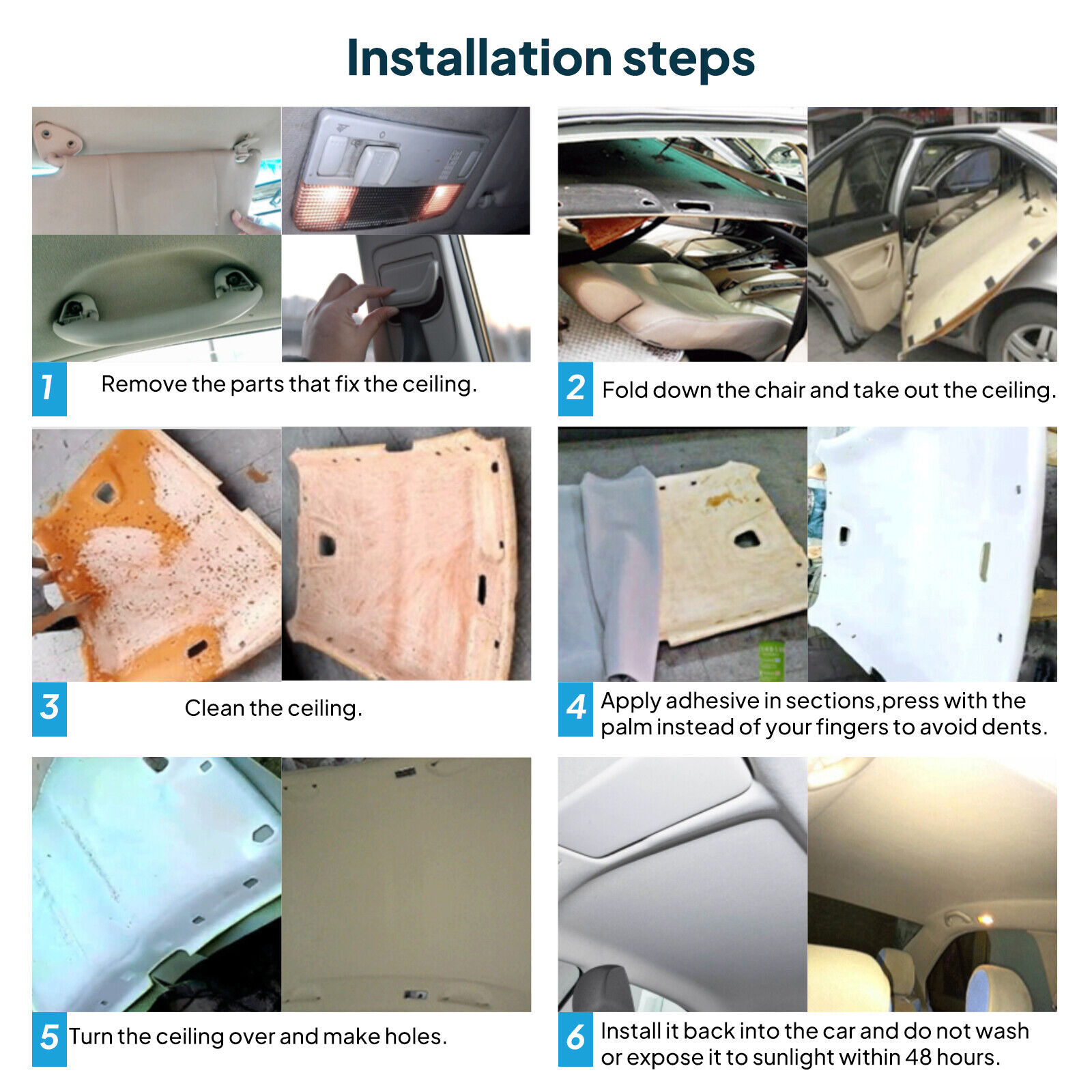 Installation steps

1 Remove the parts that fix the ceiling.

2 Fold down the chair and take out the ceiling.

3 Clean the ceiling.

4 Apply adhesive in sections,press with the palm instead of your fingers to avoid dents.

5 Turn the ceiling over and make holes.

6 Install it back into the car and do not wash or expose it to sunlight within 48 hours.