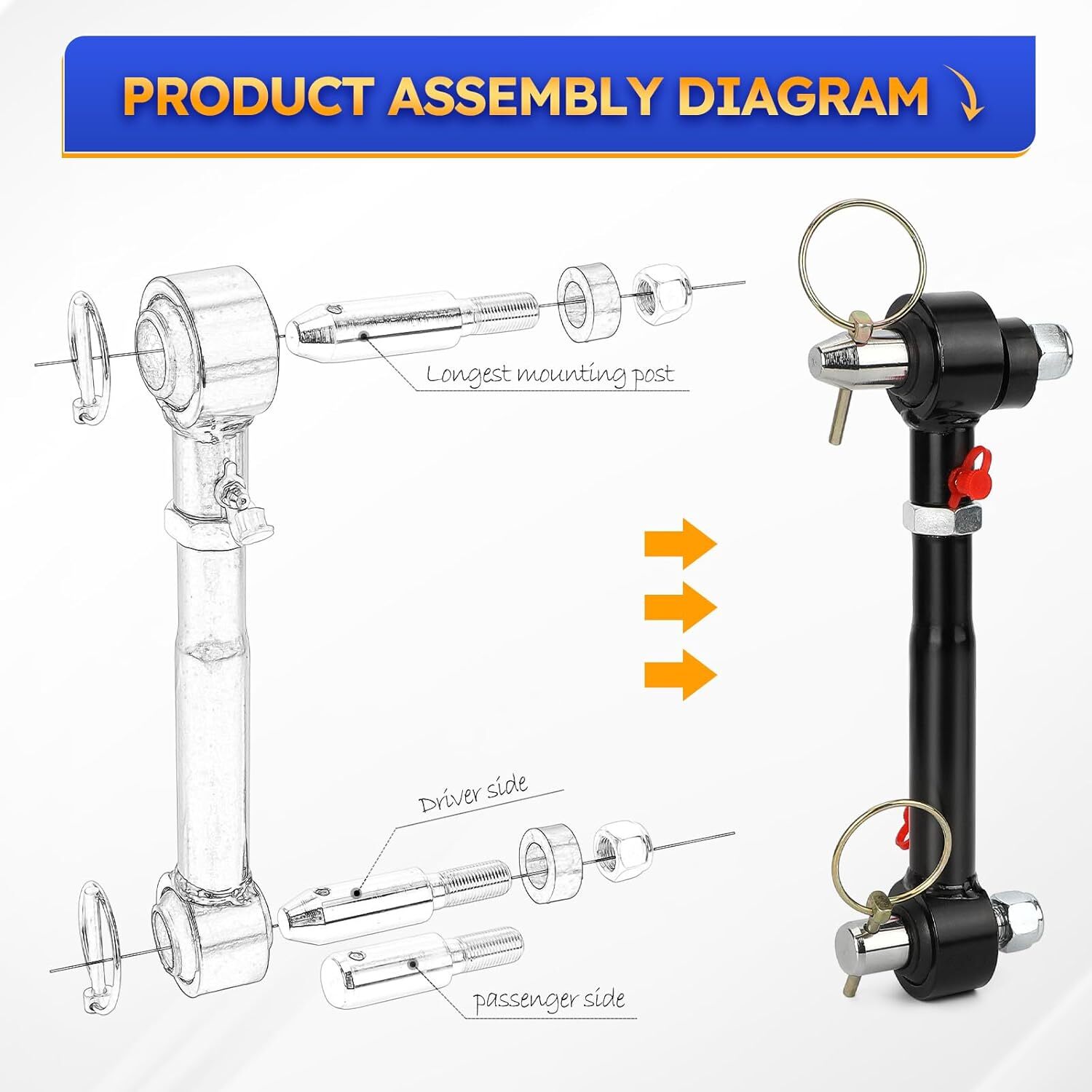 PRODUCT ASSEMBLY DIAGRAM

Longest mounting post

Driver side

passenger side