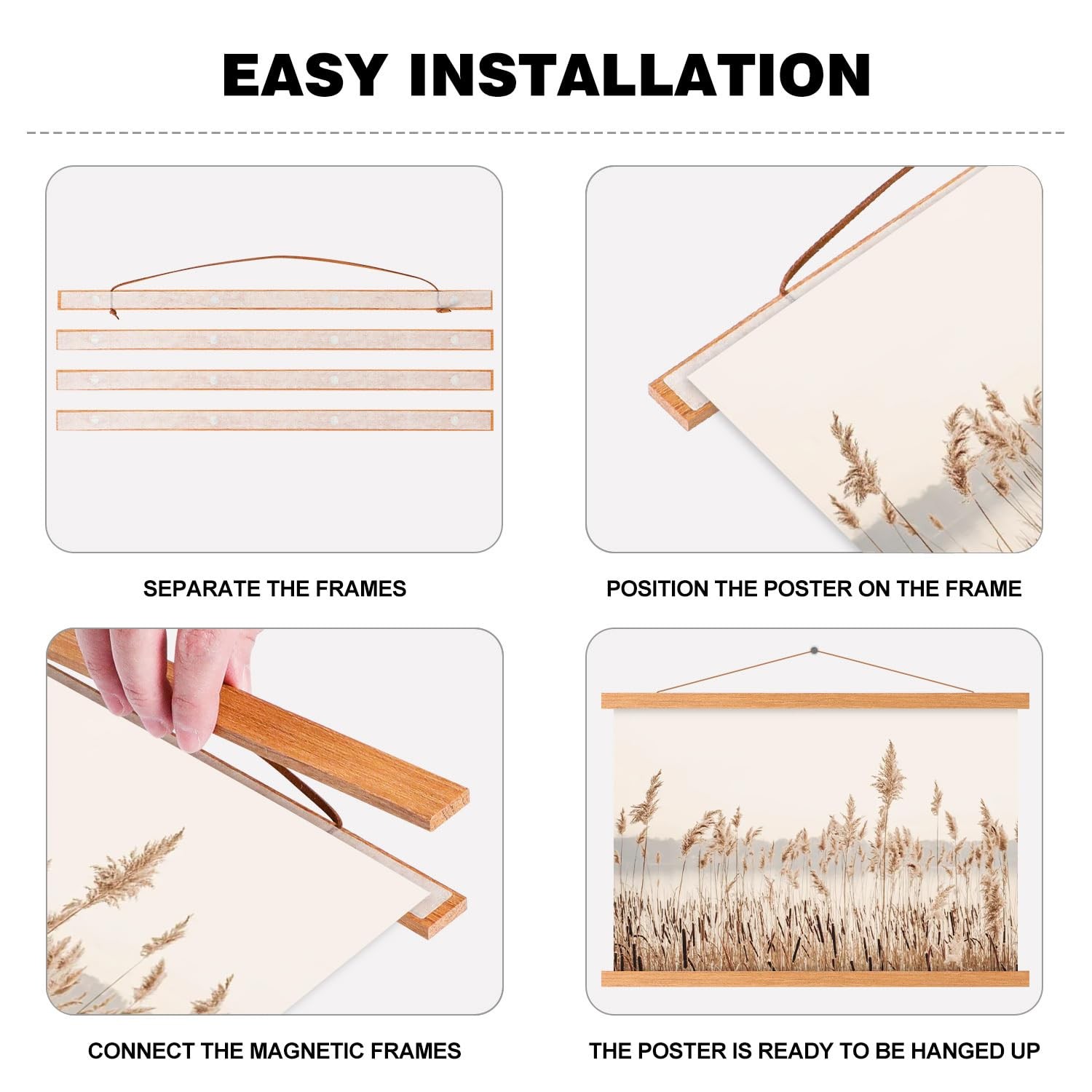 EASY INSTALLATION

SEPARATE THE FRAMES

POSITION THE POSTER ON THE FRAME

CONNECT THE MAGNETIC FRAMES

THE POSTER IS READY TO BE HANGED UP