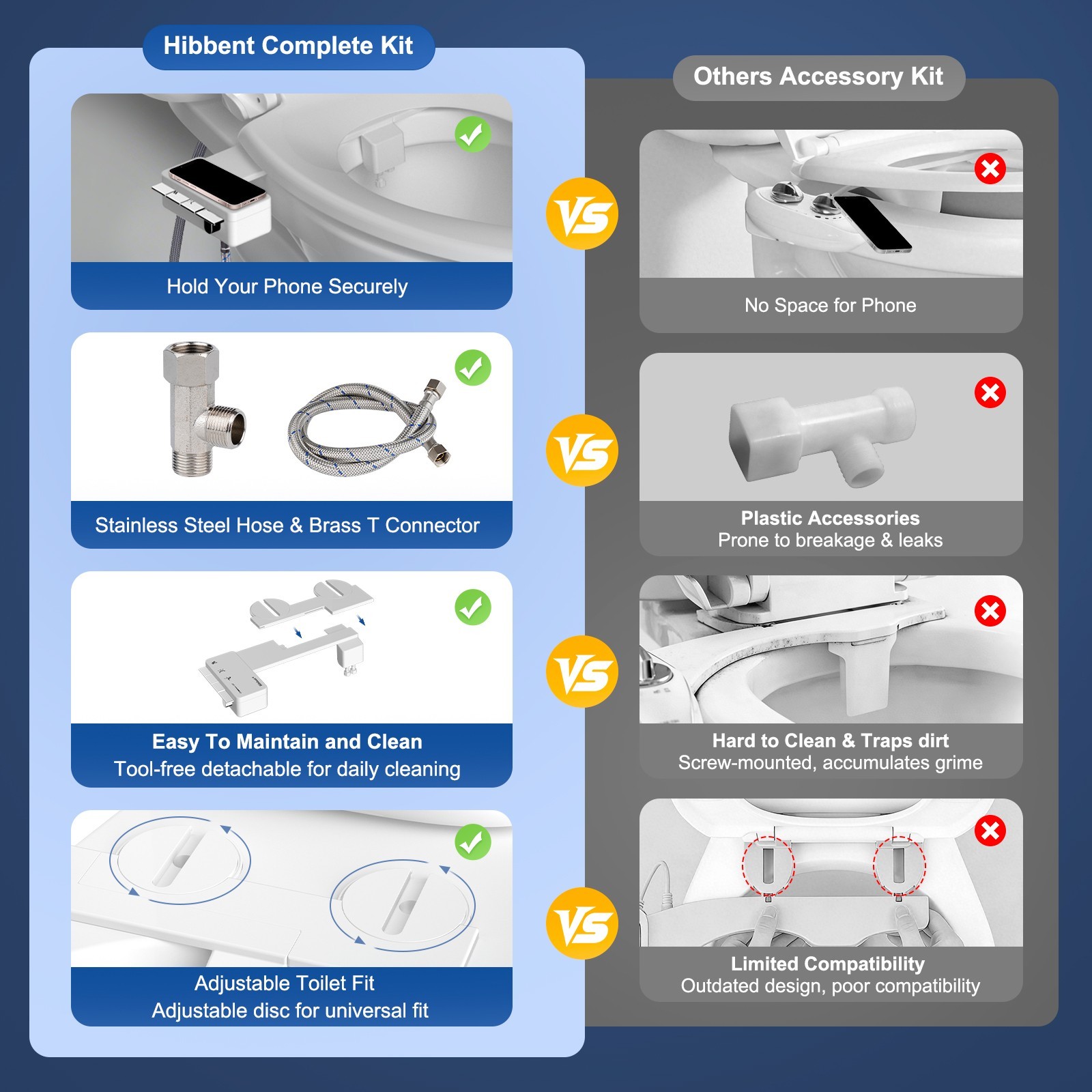 Hibbent Complete Kit

Hold Your Phone Securely

Stainless Steel Hose & Brass T Connector

Easy To Maintain and Clean
Tool-free detachable for daily cleaning

Adjustable Toilet Fit
Adjustable disc for universal fit

VS

VS

VS

VS

Others Accessory Kit

No Space for Phone

Plastic Accessories
Prone to breakage & leaks

Hard to Clean & Traps dirt
Screw-mounted, accumulates grime

Limited Compatibility
Outdated design, poor compatibility