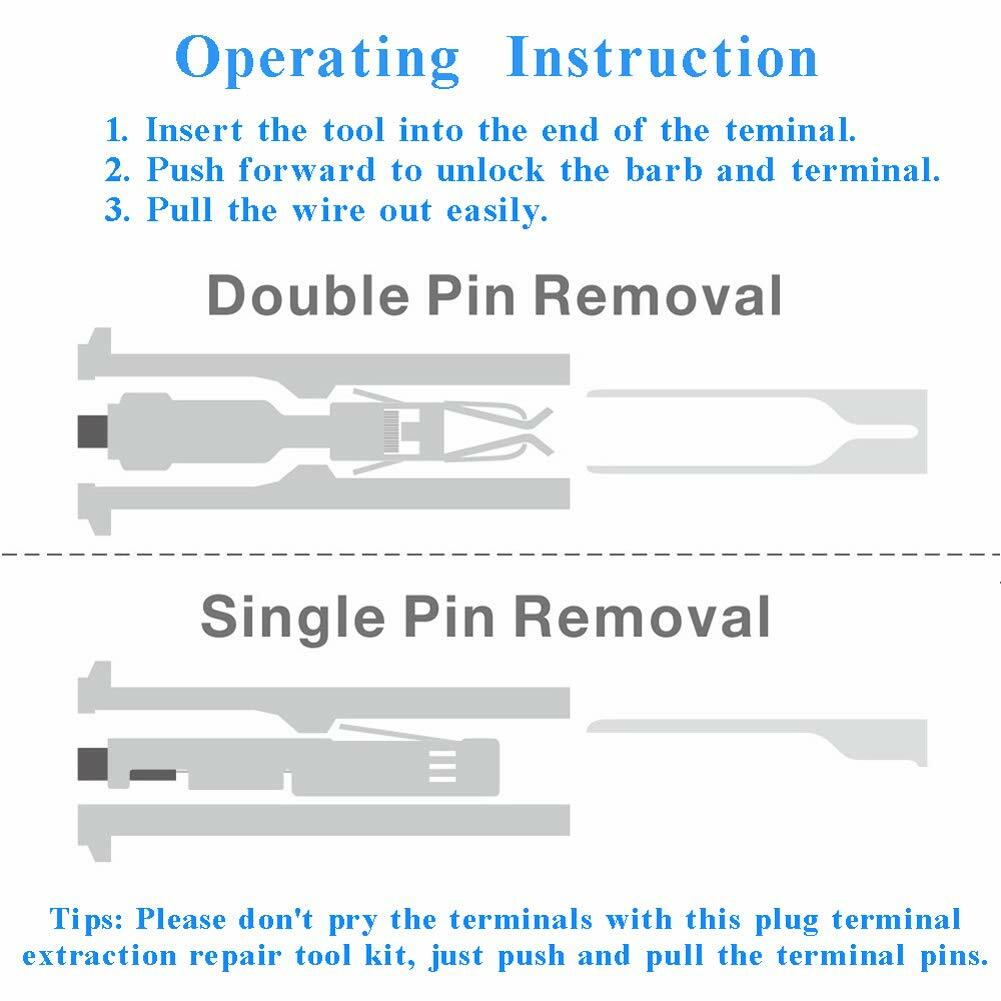 Operating Instruction

1. Insert the tool into the end of the teminal.
2. Push forward to unlock the barb and terminal.
3. Pull the wire out easily.

Double Pin Removal

Single Pin Removal

Tips: Please don't pry the terminals with this plug terminal extraction repair tool kit, just push and pull the terminal pins.