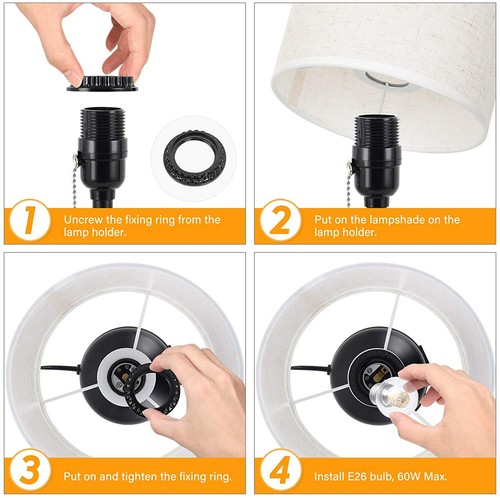 1
Uncrew the fixing ring from the lamp holder.

2
Put on the lampshade on the lamp holder.

3
Put on and tighten the fixing ring.

4
Install E26 bulb, 60W Max.