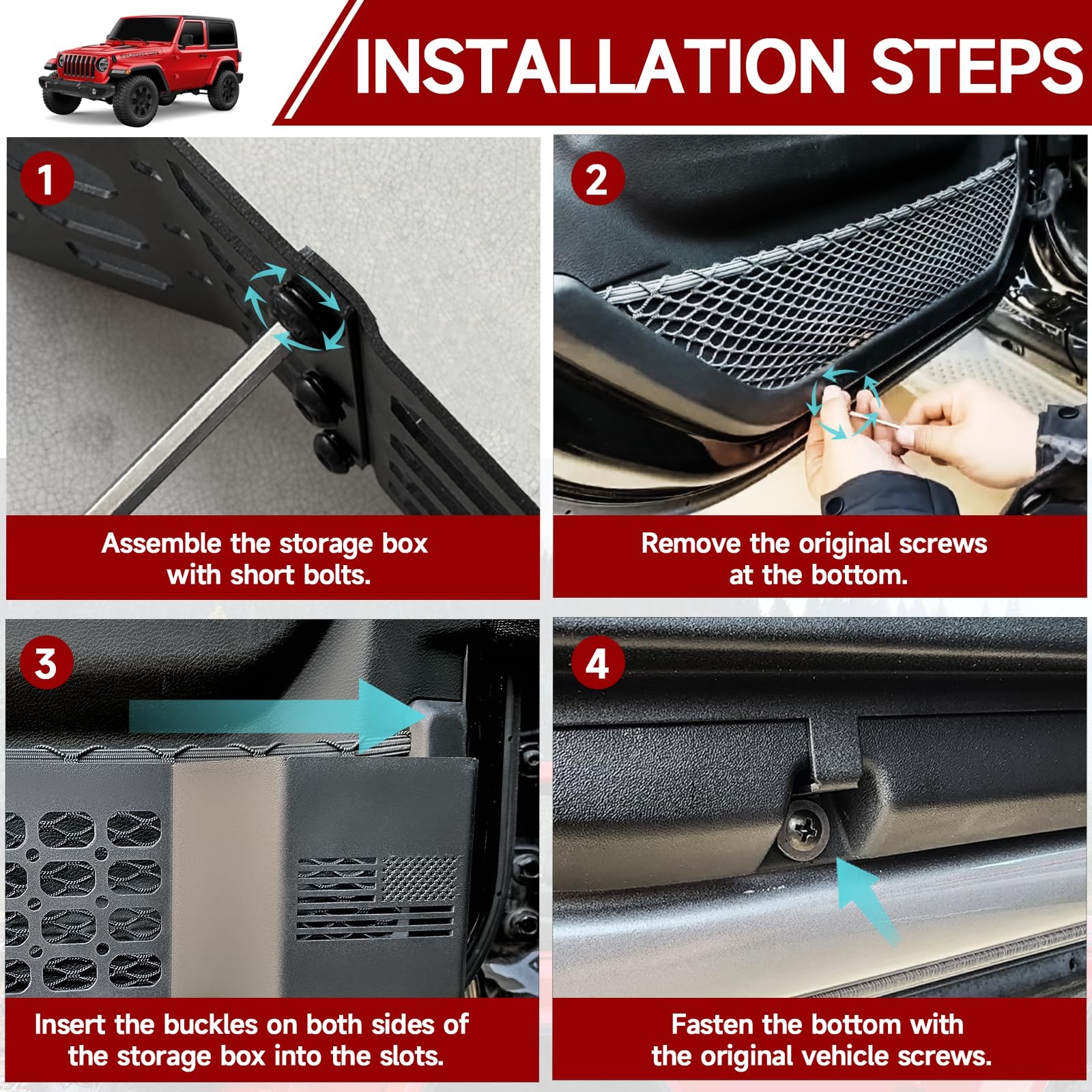 INSTALLATION STEPS

1

Assemble the storage box with short bolts.

2

Remove the original screws at the bottom.

3

Insert the buckles on both sides of the storage box into the slots.

4

Fasten the bottom with the original vehicle screws.