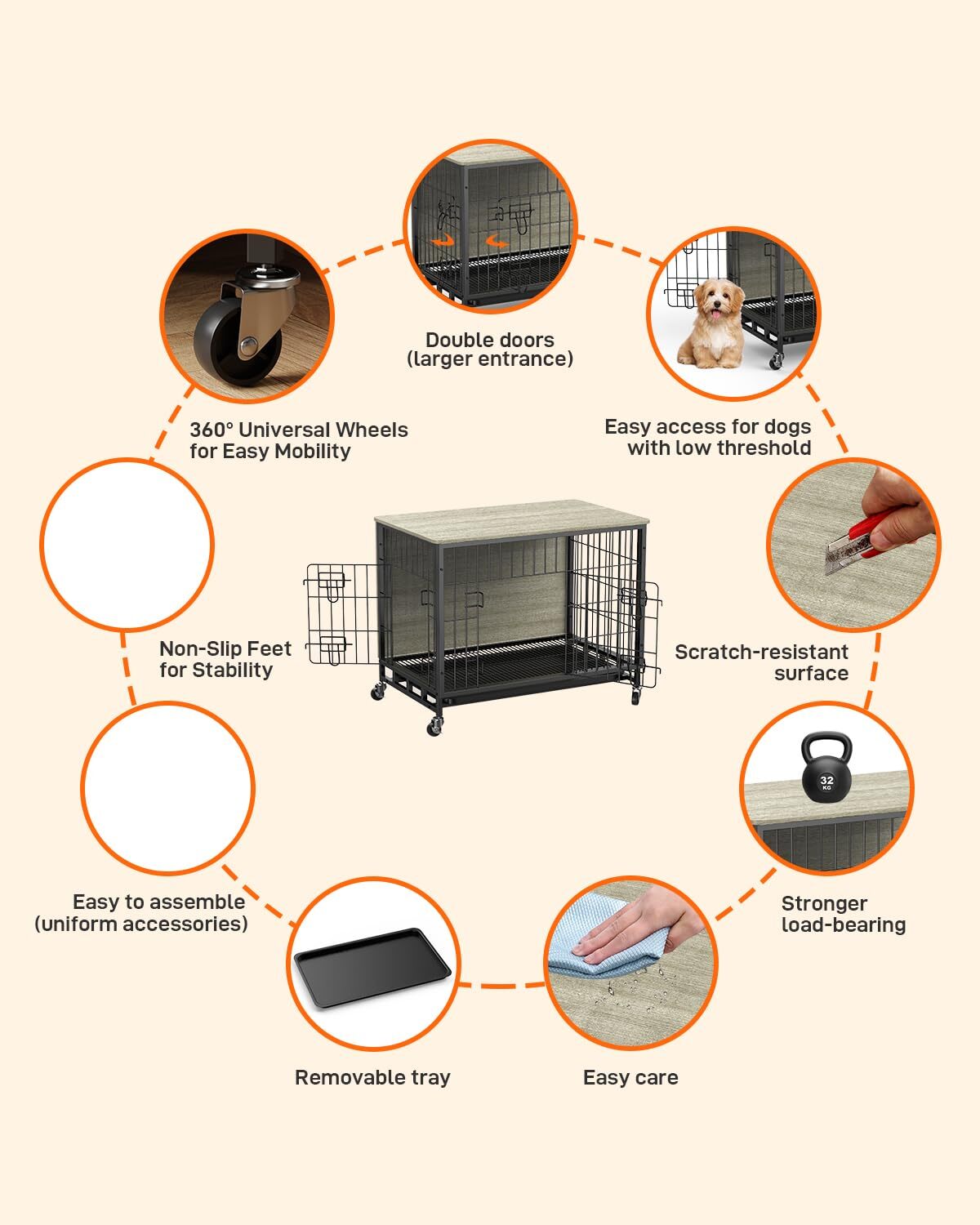 Double doors
(larger entrance)

Easy access for dogs
with low threshold

360° Universal Wheels
for Easy Mobility

Non-Slip Feet
for Stability

Scratch-resistant
surface

32
KG

Stronger
load-bearing

Easy to assemble
(uniform accessories)

Removable tray

Easy care