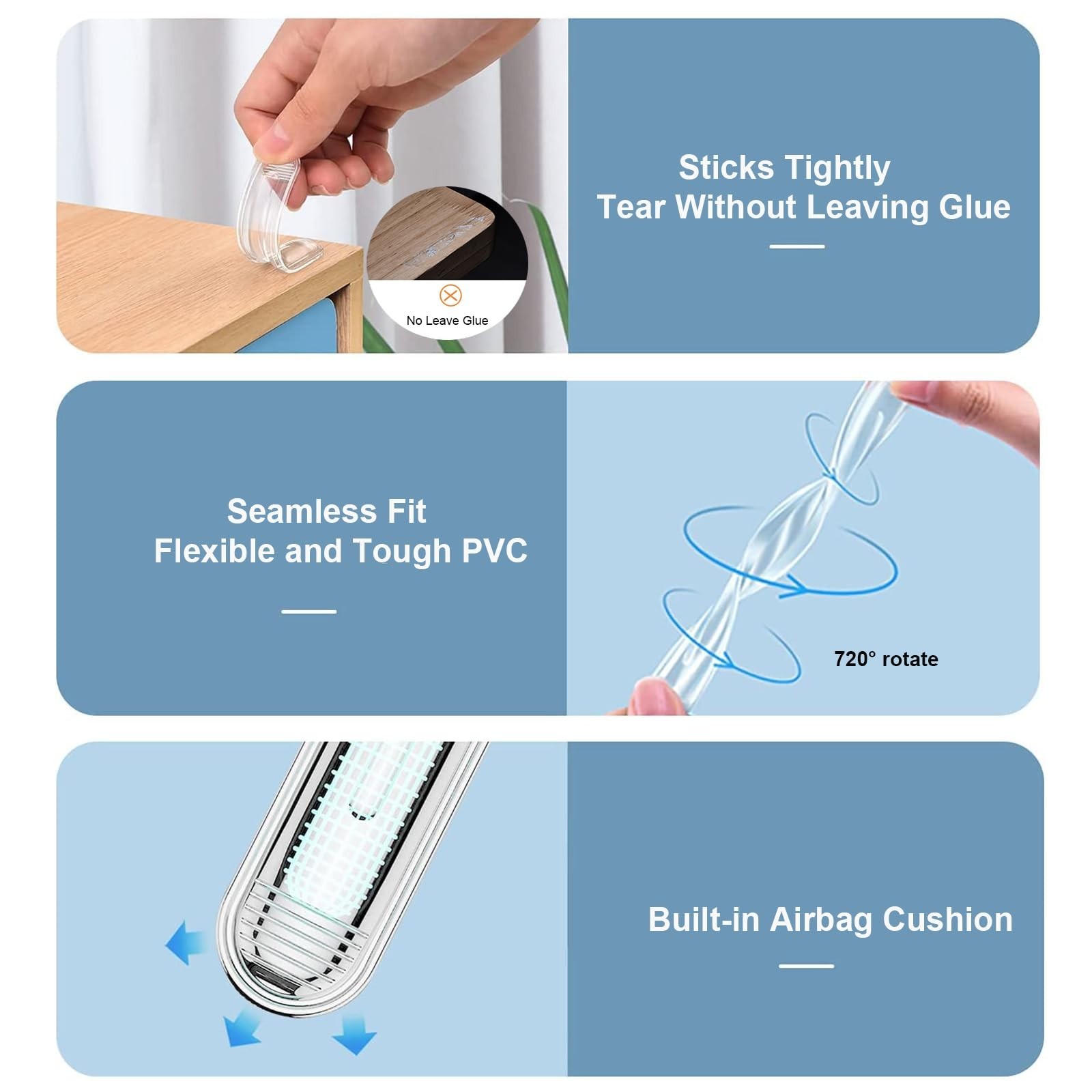 No Leave Glue

Sticks Tightly
Tear Without Leaving Glue

Seamless Fit
Flexible and Tough PVC

720° rotate

Built-in Airbag Cushion