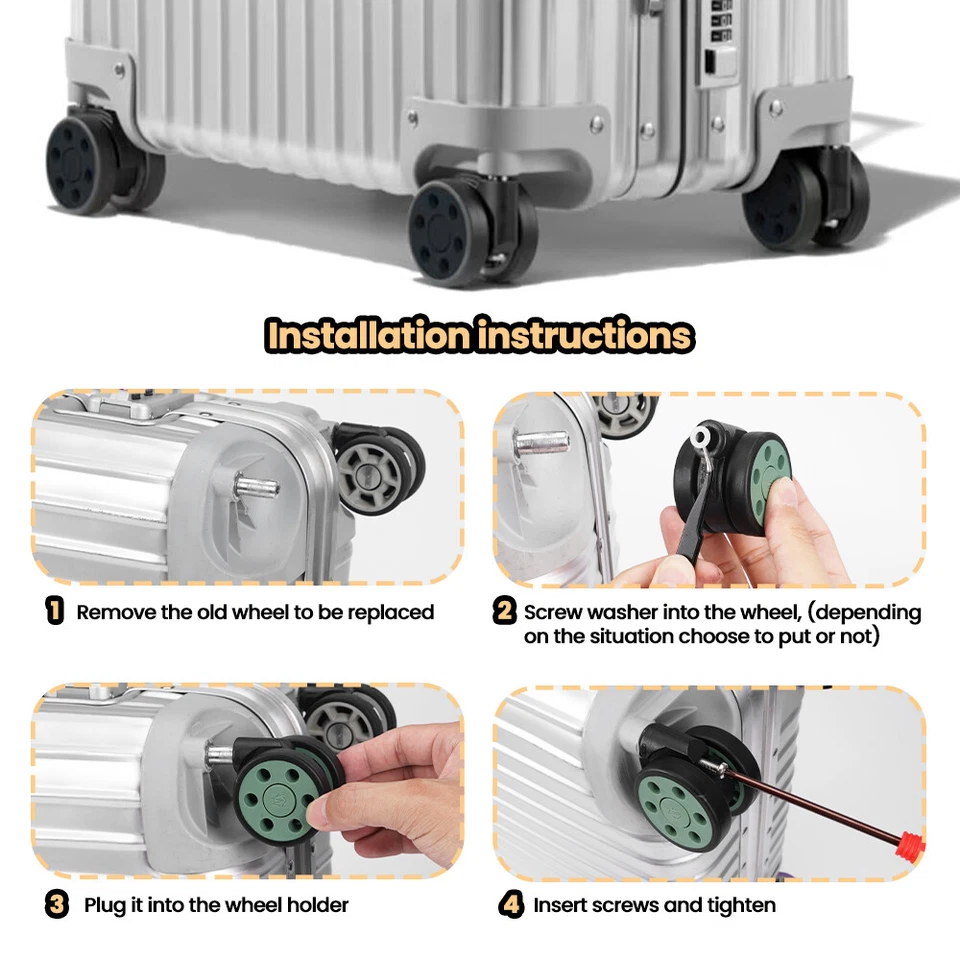 Installation instructions

1 Remove the old wheel to be replaced

2 Screw washer into the wheel, (depending on the situation choose to put or not)

3 Plug it into the wheel holder

4 Insert screws and tighten