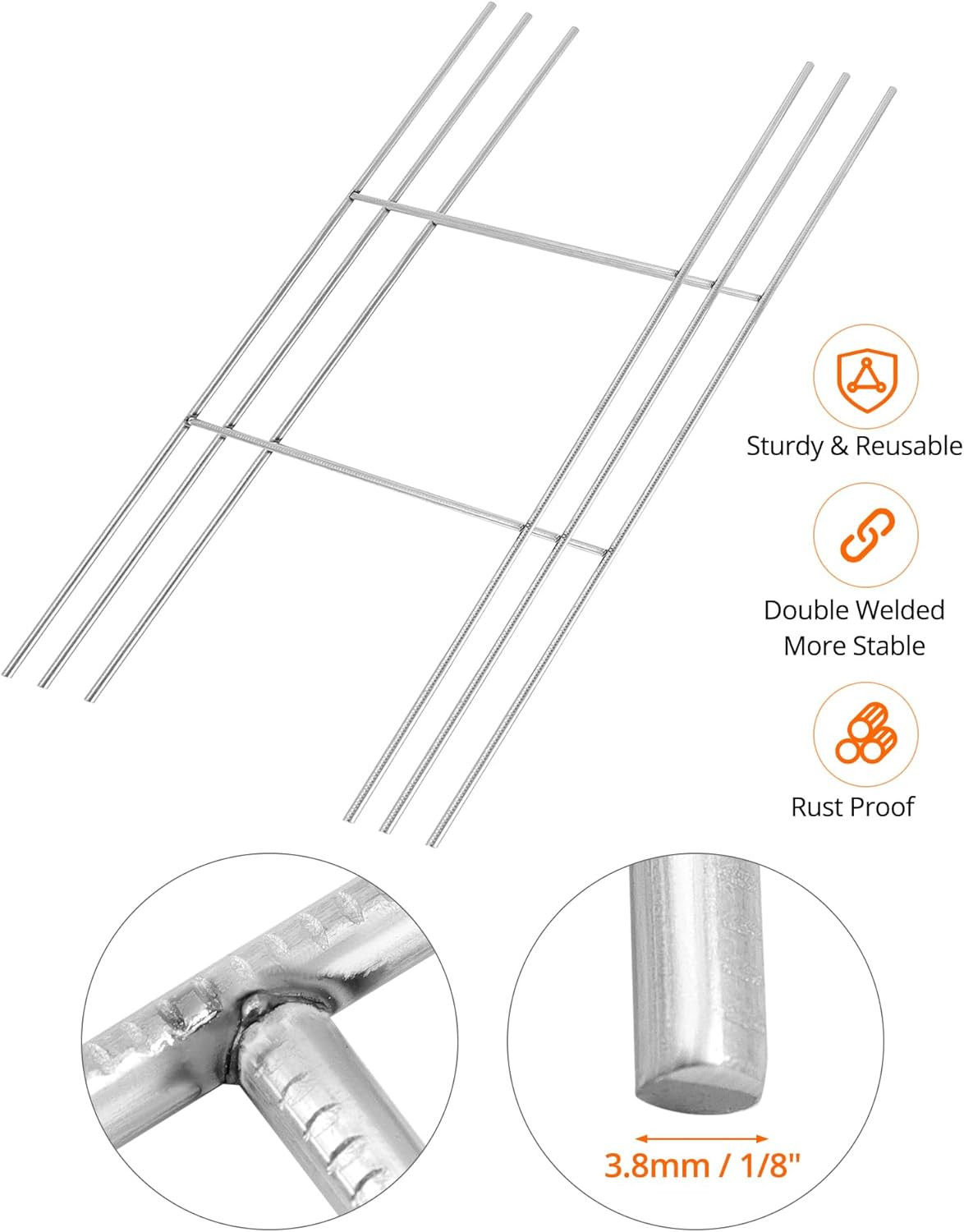 Sturdy & Reusable

Double Welded
More Stable

Rust Proof

3.8mm / 1/8"