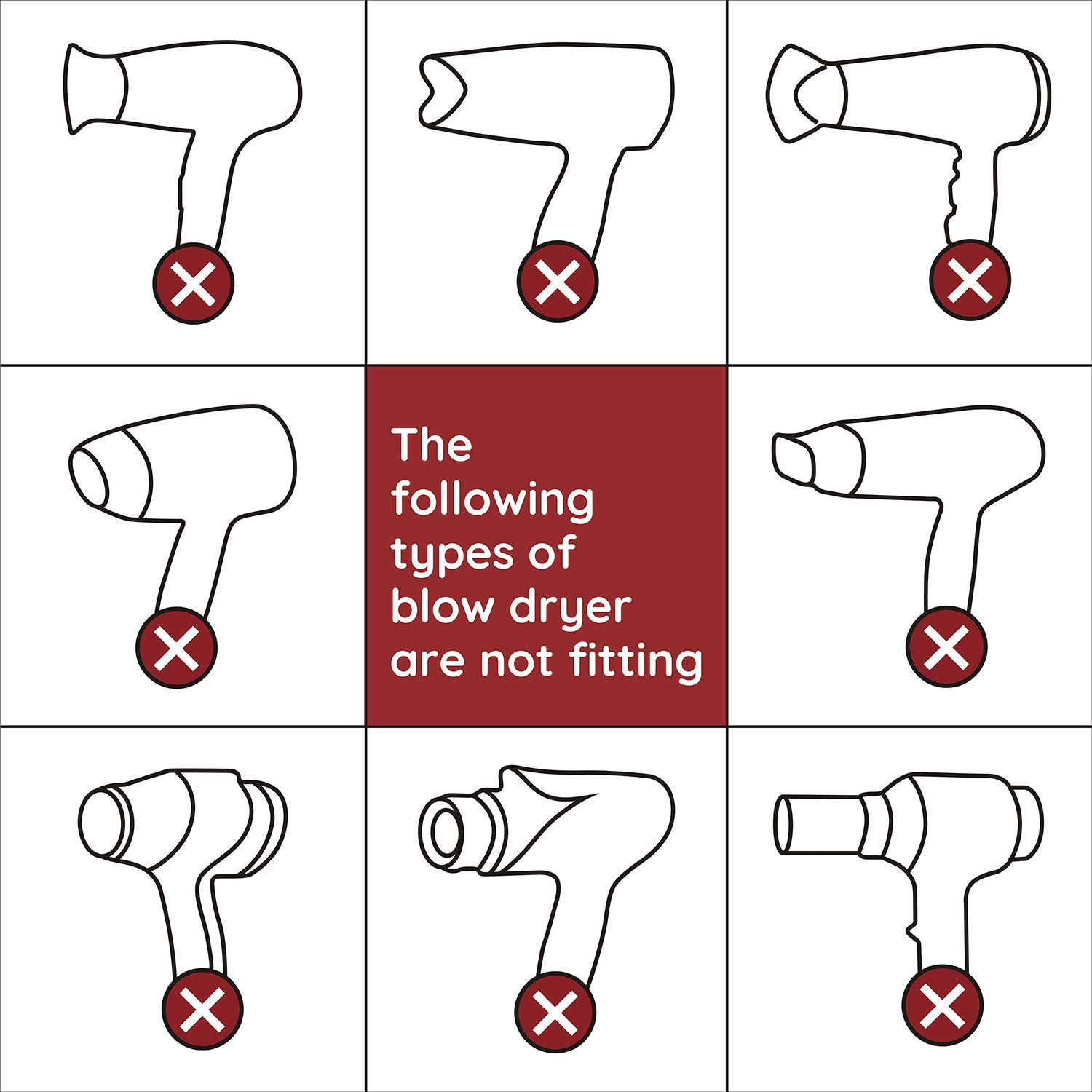 The following types of blow dryer are not fitting