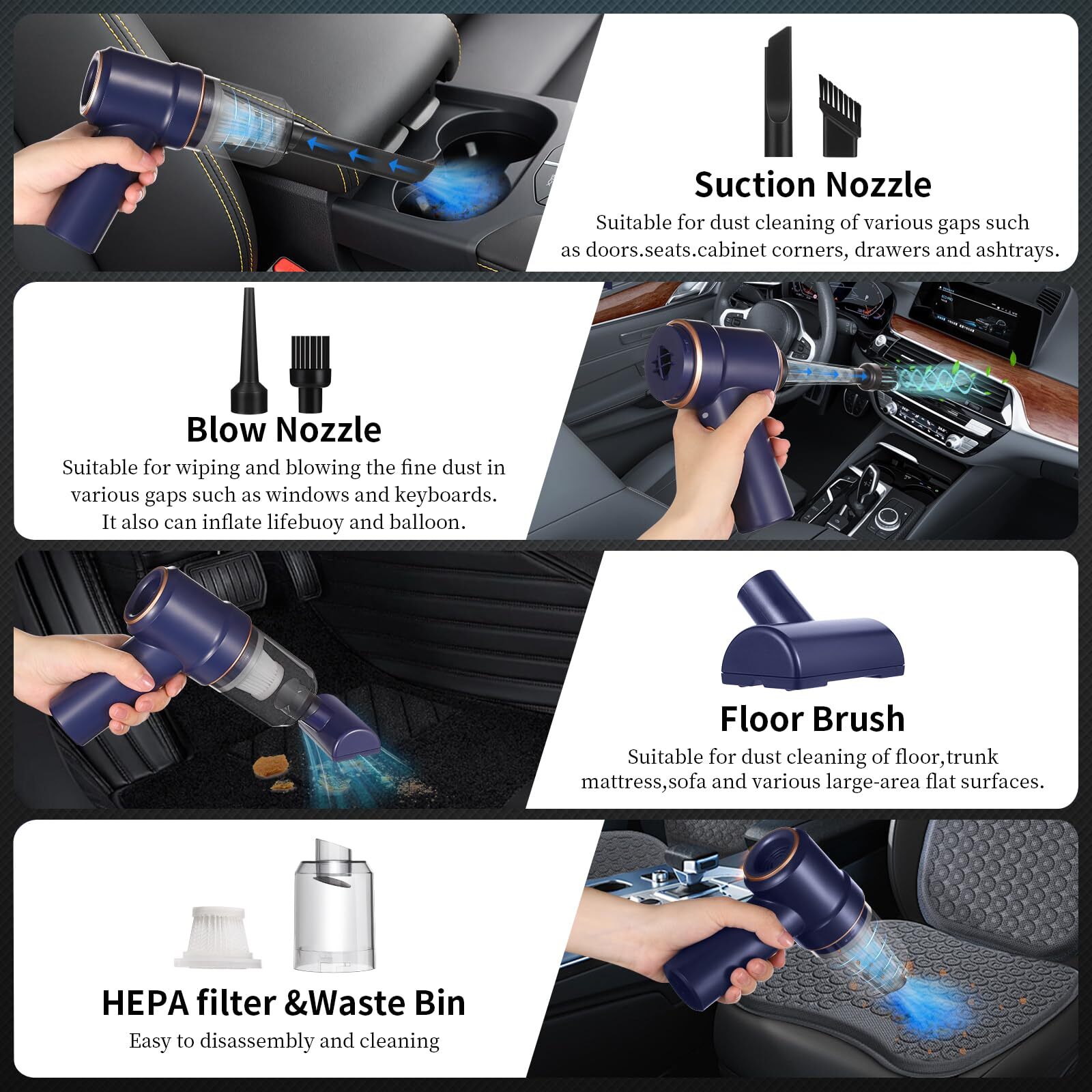 Suction Nozzle

Suitable for dust cleaning of various gaps such as doors.seats.cabinet corners, drawers and ashtrays.

Blow Nozzle

Suitable for wiping and blowing the fine dust in various gaps such as windows and keyboards. It also can inflate lifebuoy and balloon.

Floor Brush

Suitable for dust cleaning of floor,trunk mattress,sofa and various large-area flat surfaces.

HEPA filter &Waste Bin

Easy to disassembly and cleaning