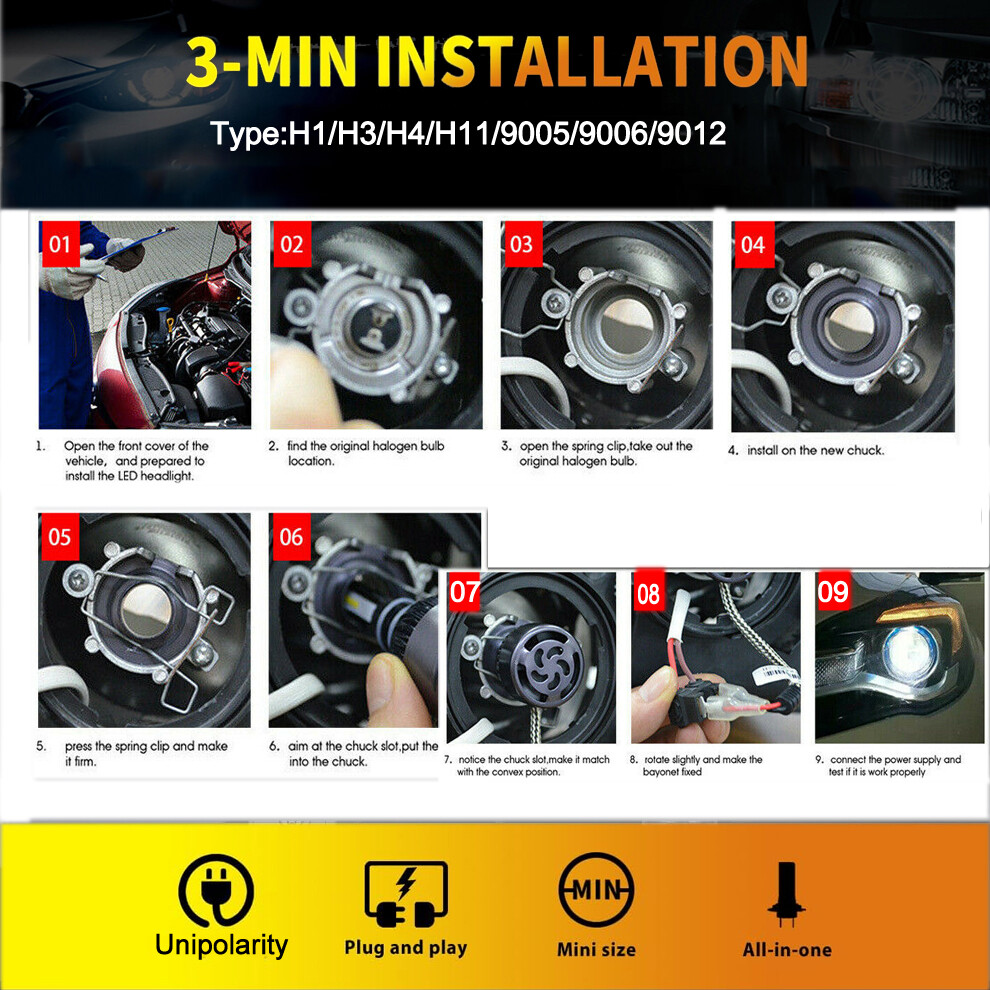 3-MIN INSTALLATION

Type:H1/H3/H4/H11/9005/9006/9012

01

1. Open the front cover of the vehicle, and prepared to install the LED headlight.

02

2. find the original halogen bulb location.

03

3. open the spring clip,take out the original halogen bulb.

04

4. install on the new chuck.

05

5. press the spring clip and make it firm.

06

6. aim at the chuck slot,put the into the chuck.

07

7. notice the chuck slot,make it match with the convex position.

08

8. rotate slightly and make the bayonet fixed

09

9. connect the power supply and test if it is work properly

Unipolarity

Plug and play

MIN

Mini size

All-in-one