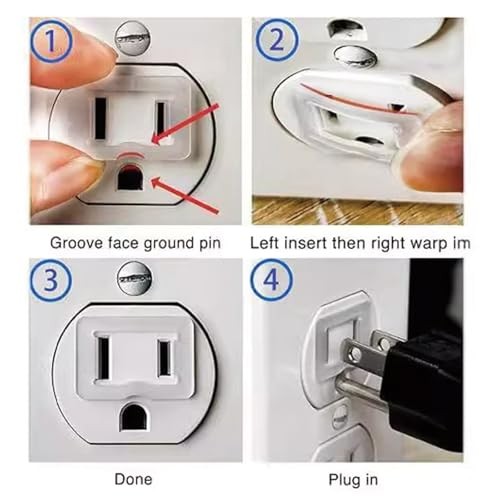 1

Groove face ground pin

2

Left insert then right warp im

3

Done

4

Plug in