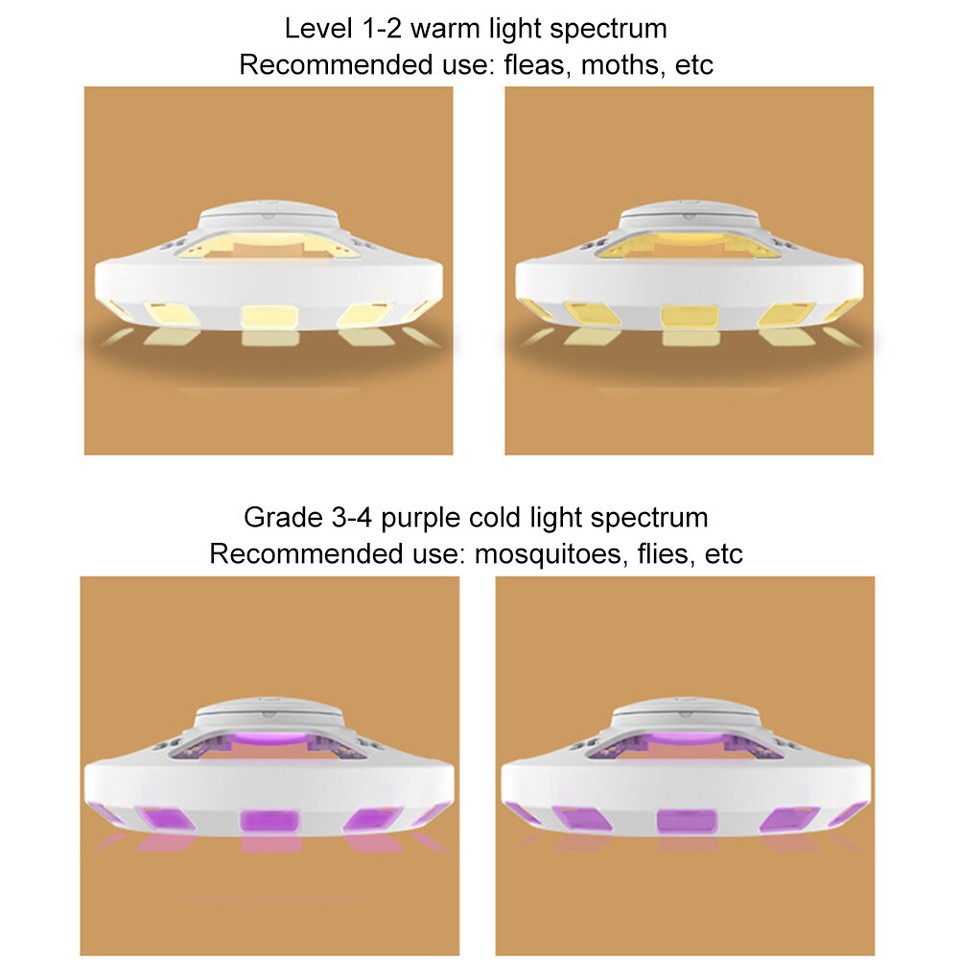 Level 1-2 warm light spectrum
Recommended use: fleas, moths, etc

Grade 3-4 purple cold light spectrum
Recommended use: mosquitoes, flies, etc