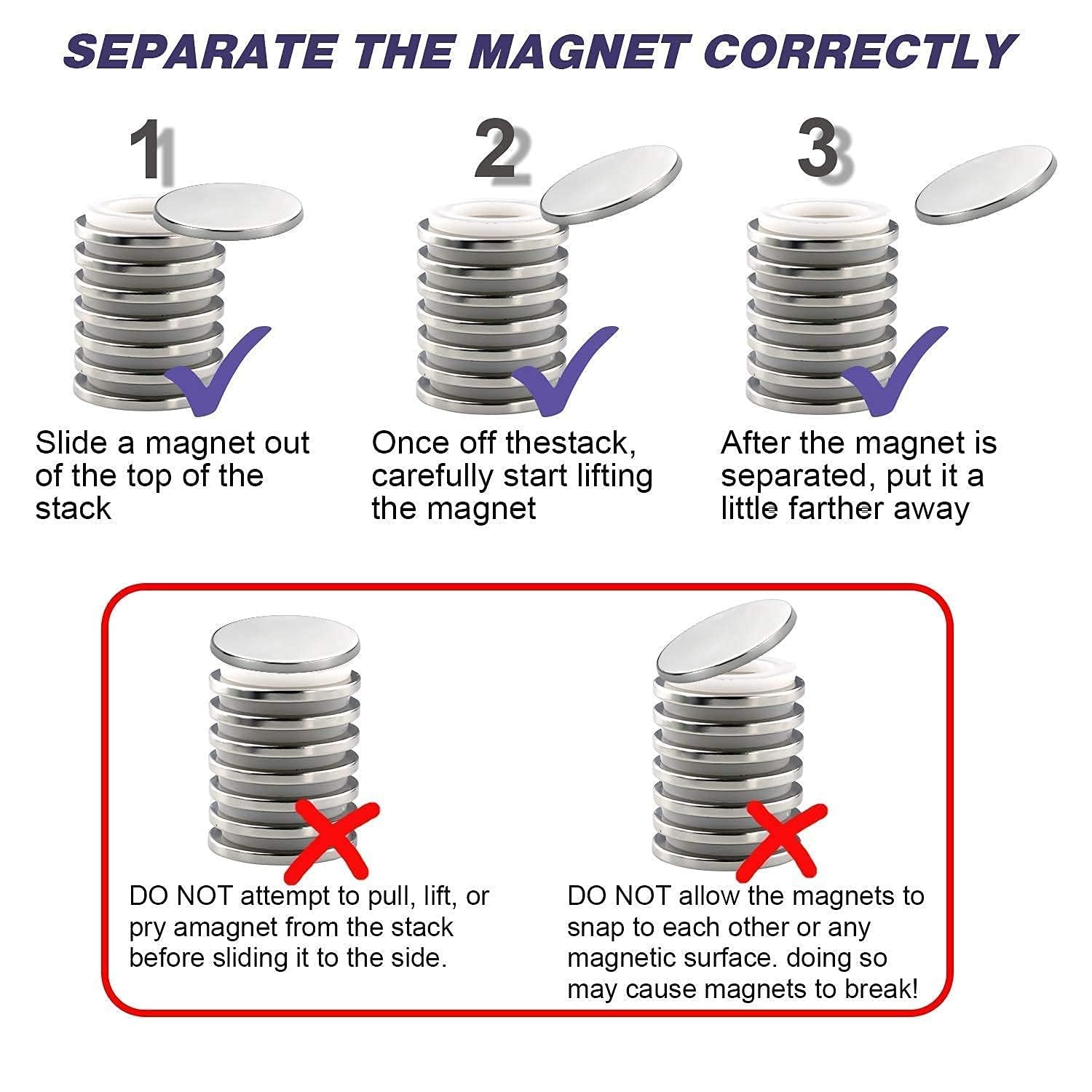 SEPARATE THE MAGNET CORRECTLY

1

Slide a magnet out of the top of the stack

2

Once off thestack, carefully start lifting the magnet

3

After the magnet is separated, put it a little farther away

DO NOT attempt to pull, lift, or pry amagnet from the stack before sliding it to the side.

DO NOT allow the magnets to snap to each other or any magnetic surface. doing so may cause magnets to break!