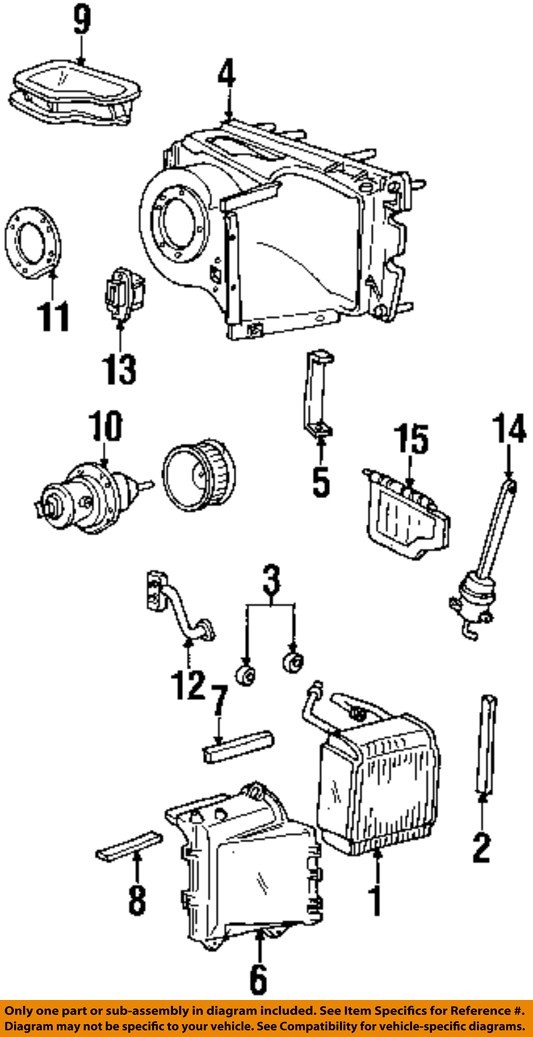 9
4
11
13
10
5
15
14
3
12
7
2
8
1
6

Only one part or sub-assembly in diagram included. See Item Specifics for Reference #. Diagram may not be specific to your vehicle. See Compatibility for vehicle-specific diagrams.