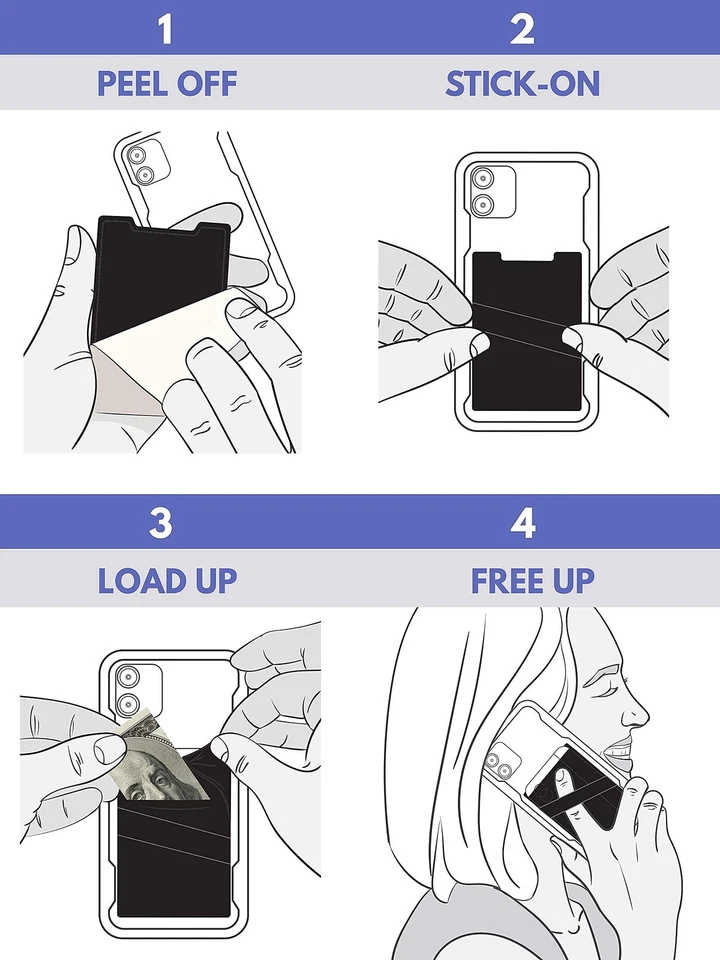 1
PEEL OFF

2
STICK-ON

3
LOAD UP

4
FREE UP