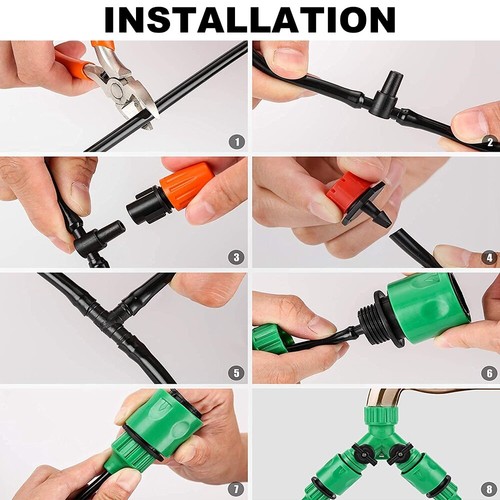 INSTALLATION

1

2

3

4

5

6

7

8