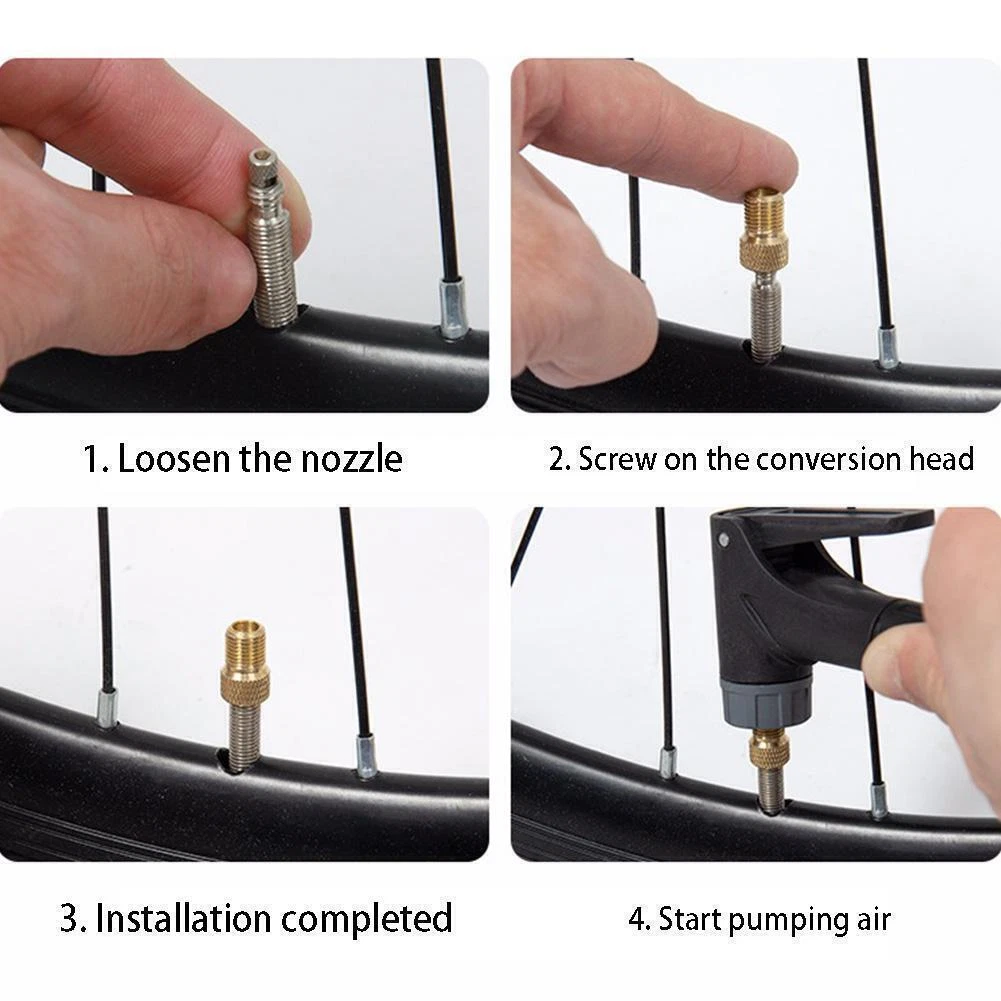 1. Loosen the nozzle

2. Screw on the conversion head

3. Installation completed

4. Start pumping air