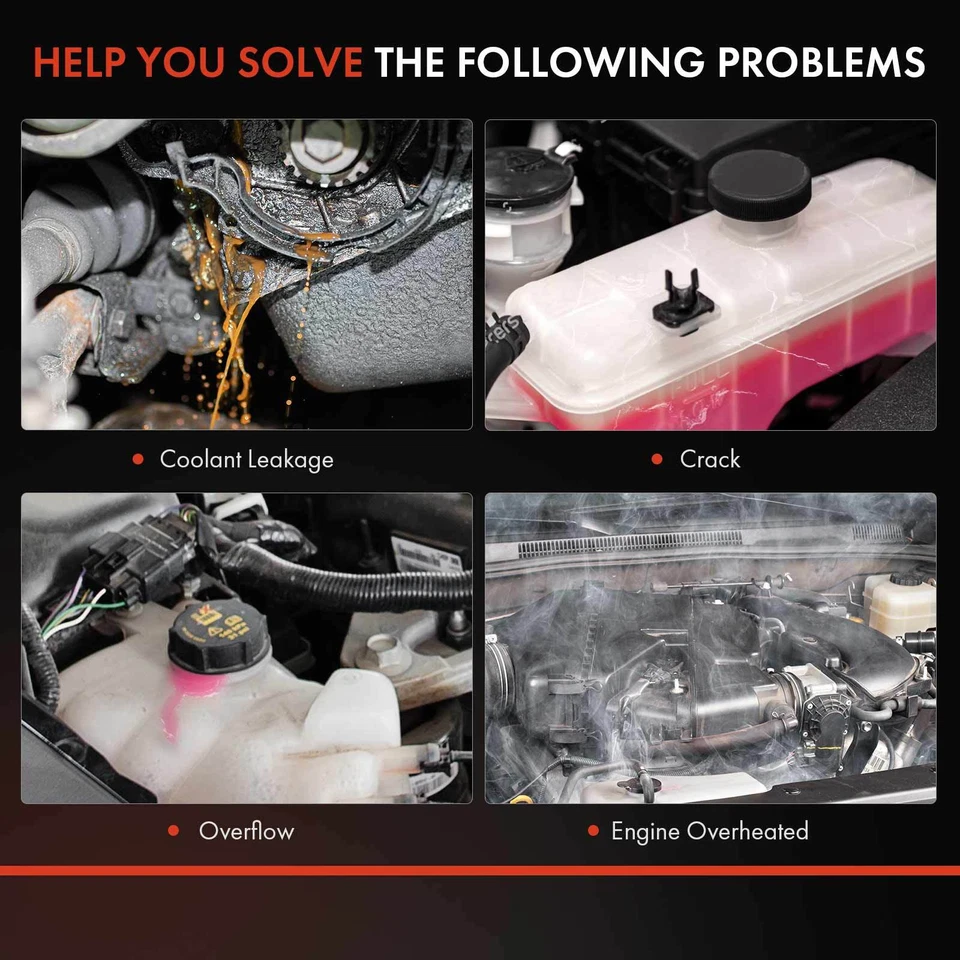 HELP YOU SOLVE THE FOLLOWING PROBLEMS

• Coolant Leakage

• Crack

• Overflow

• Engine Overheated