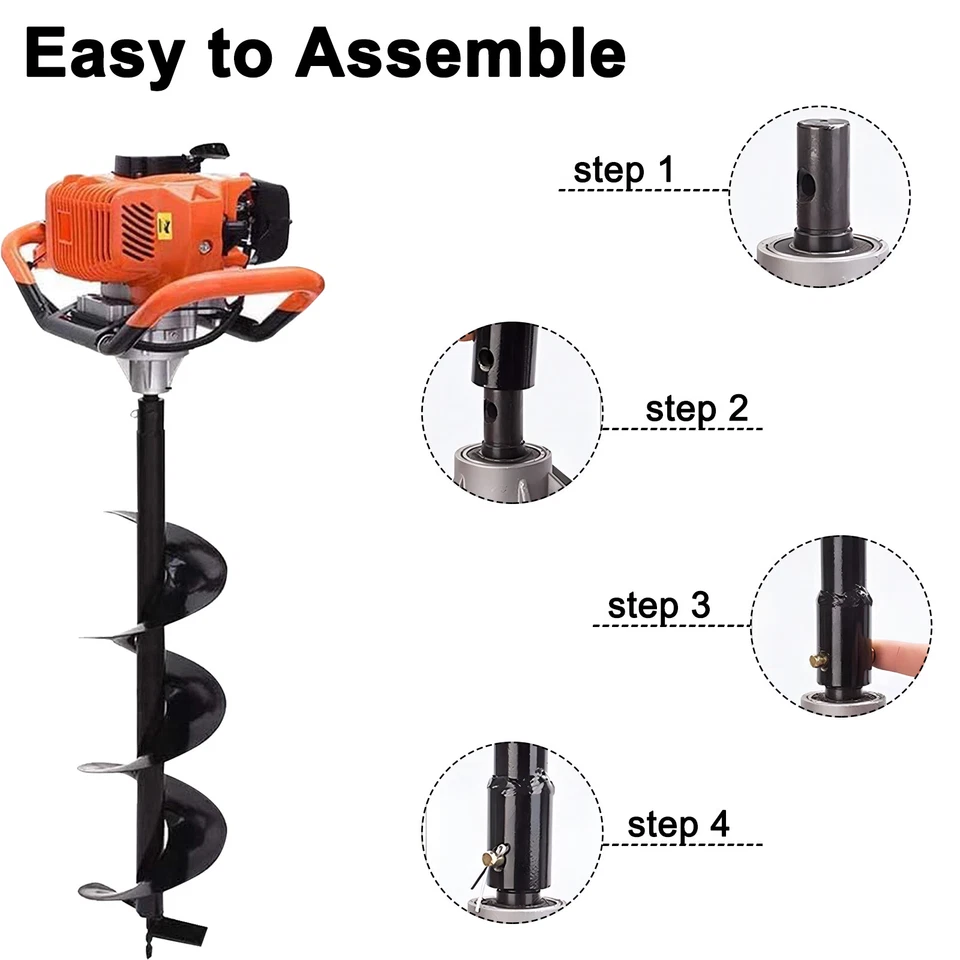 Easy to Assemble

step 1

step 2

step 3

step 4