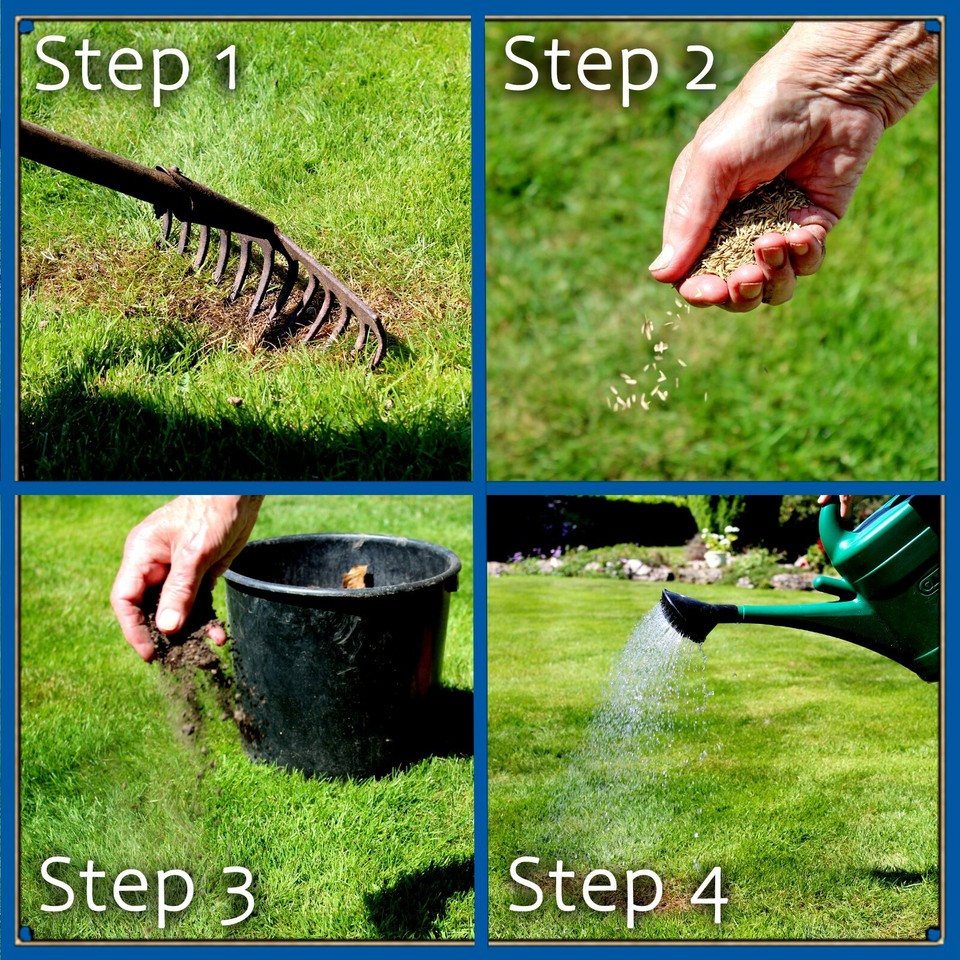 Step 1

Step 2

Step 3

Step 4