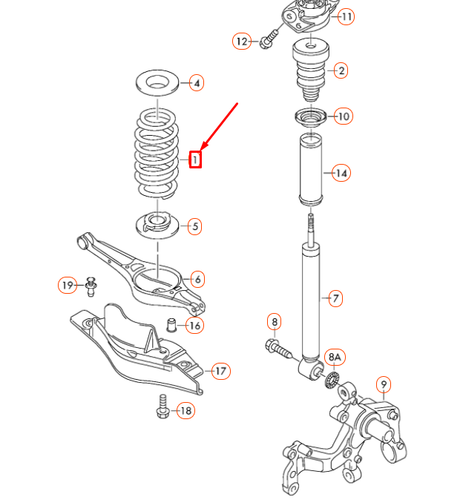 11
12
2
4
10
1
14
5
6
19
7
16
8
8A
17
9
18