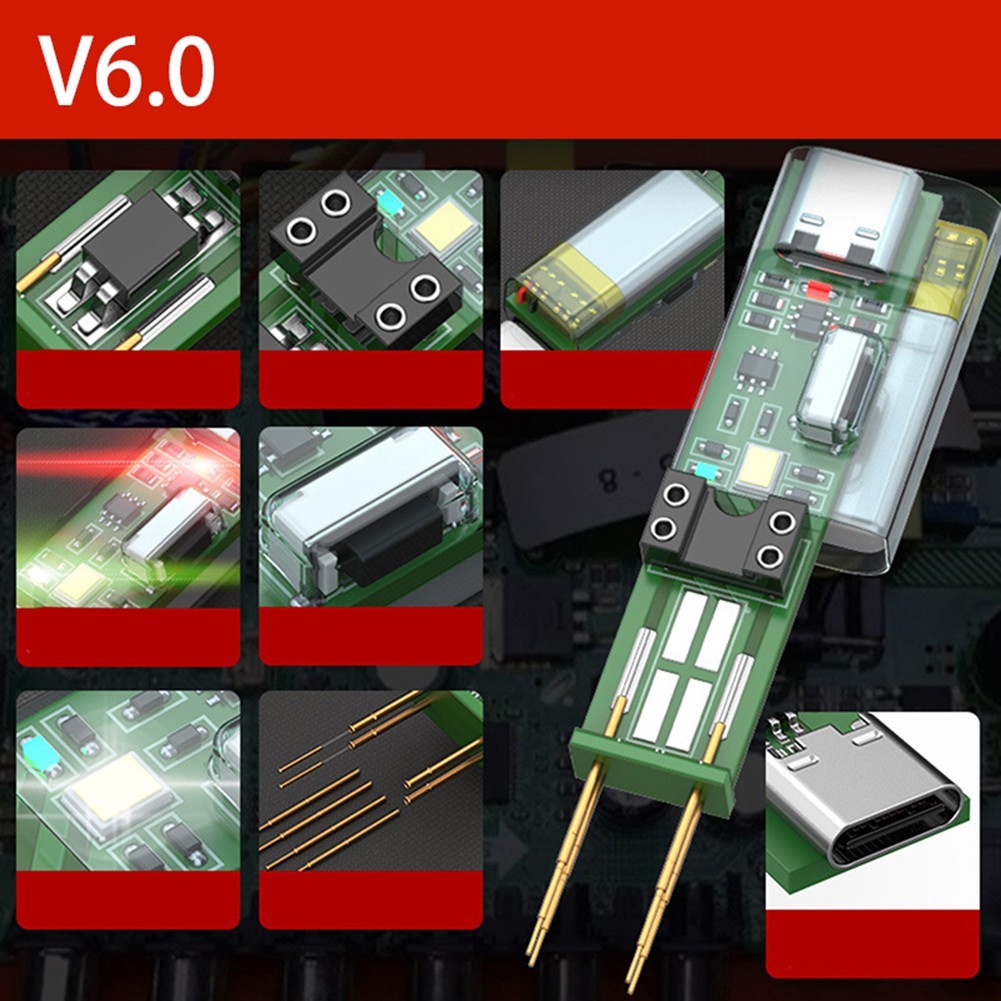 V6.0