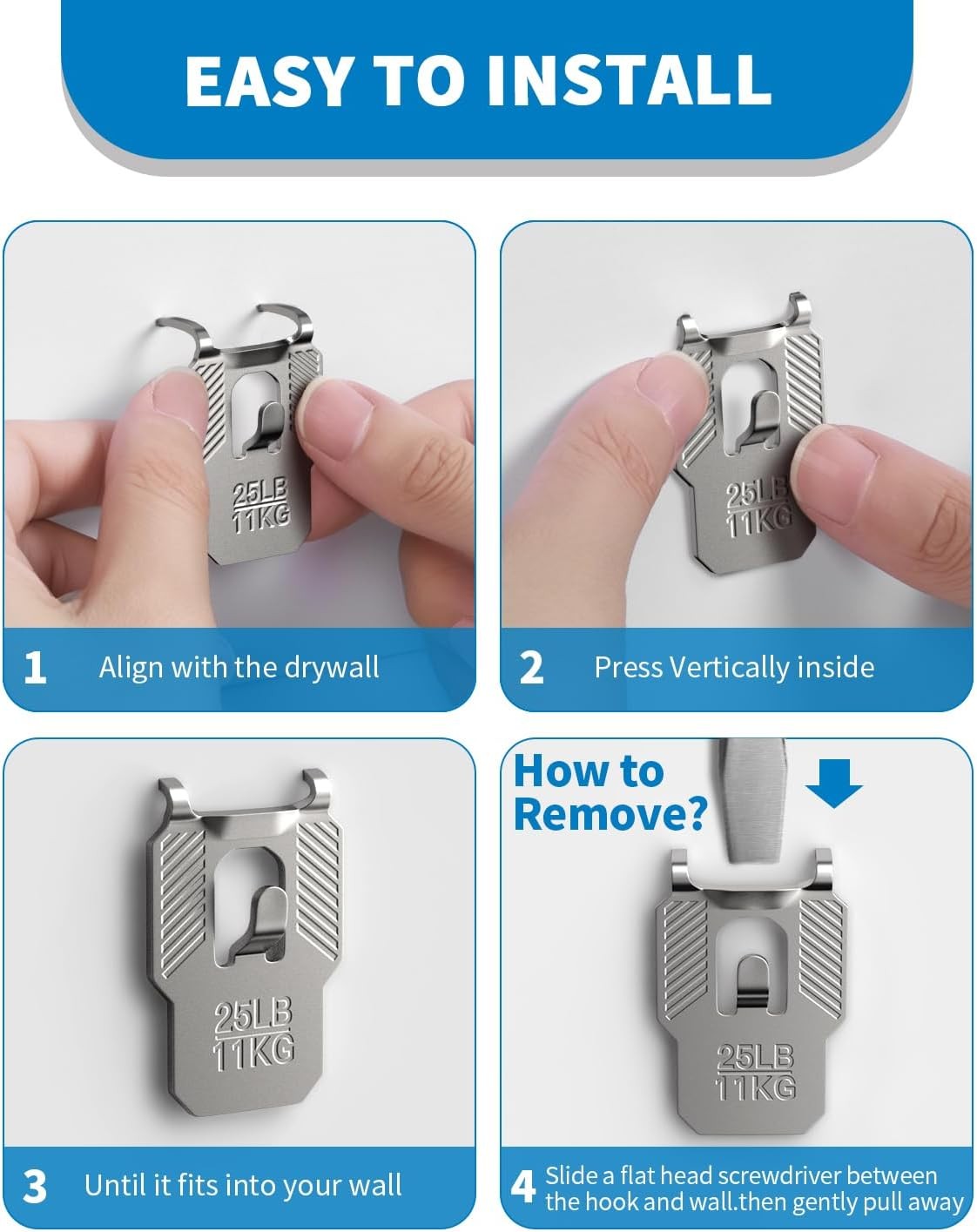 EASY TO INSTALL

25LB
11KG

1 Align with the drywall

25LB
11KG

2 Press Vertically inside

25LB
11KG

3 Until it fits into your wall

How to Remove?

25LB
11KG

4 Slide a flat head screwdriver between the hook and wall.then gently pull away