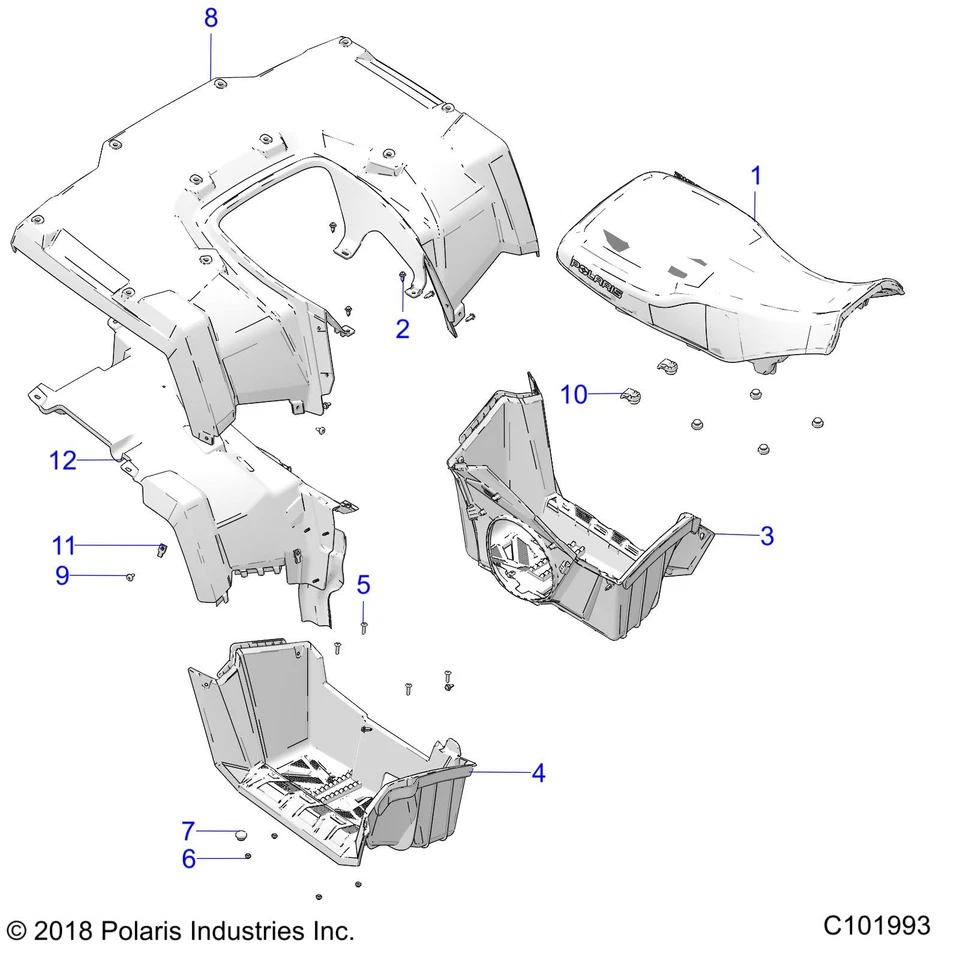 8
1
POLARIS
2
10
12
3
11
9
5
4
7
6
© 2018 Polaris Industries Inc.
C101993