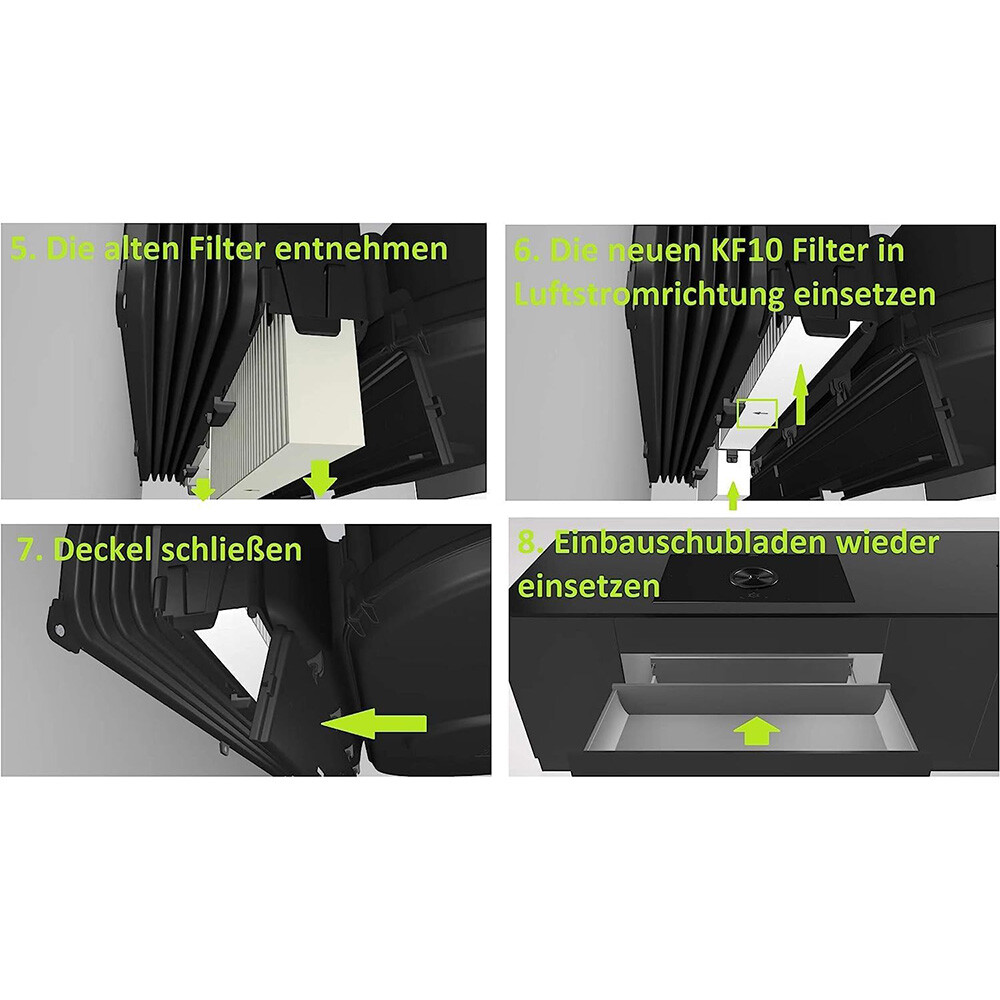 5. Die alten Filter entnehmen

6. Die neuen KF10 Filter in Luftstromrichtung einsetzen

7. Deckel schließen

8. Einbauschubladen wieder einsetzen