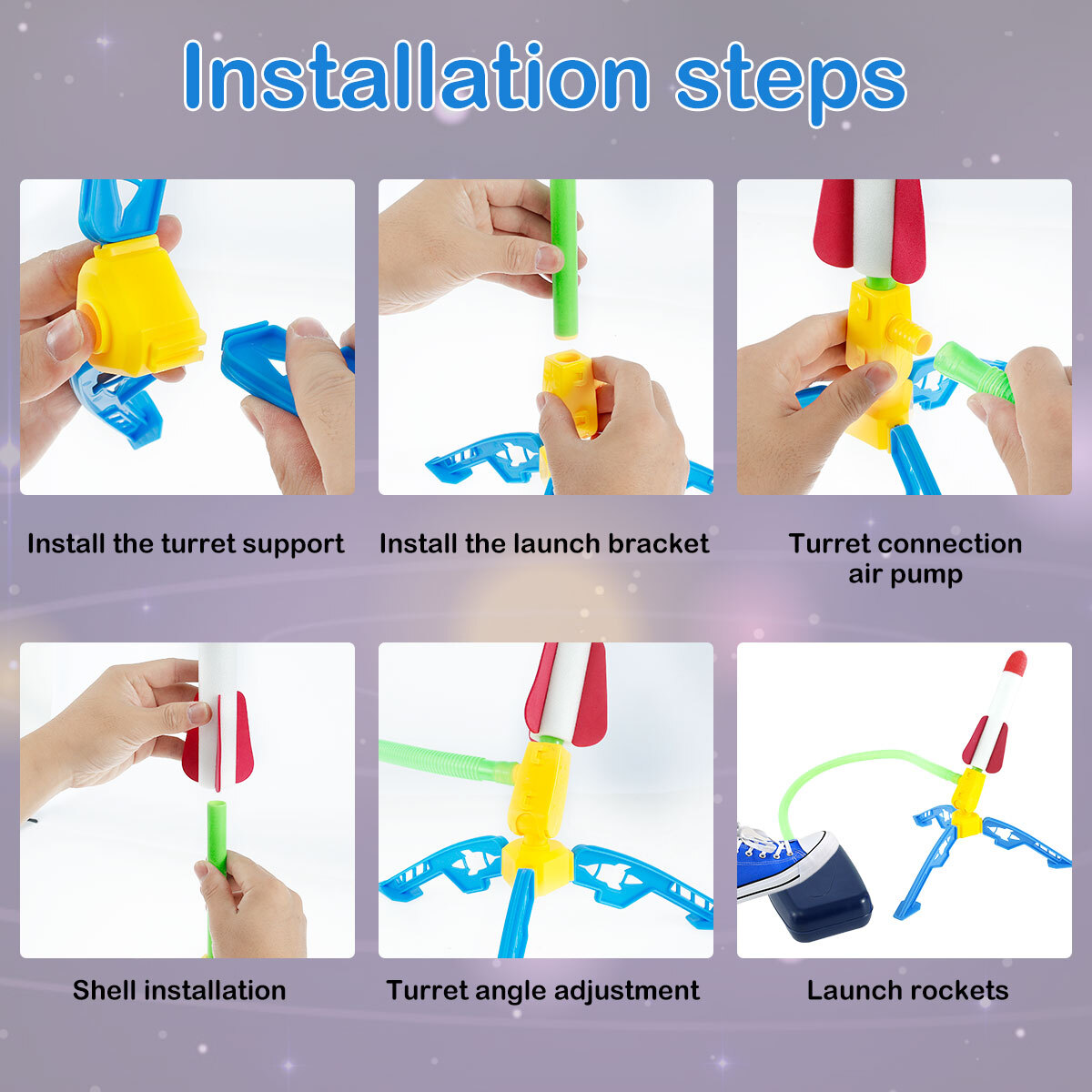 Installation steps

Install the turret support

Install the launch bracket

Turret connection air pump

Shell installation

Turret angle adjustment

Launch rockets