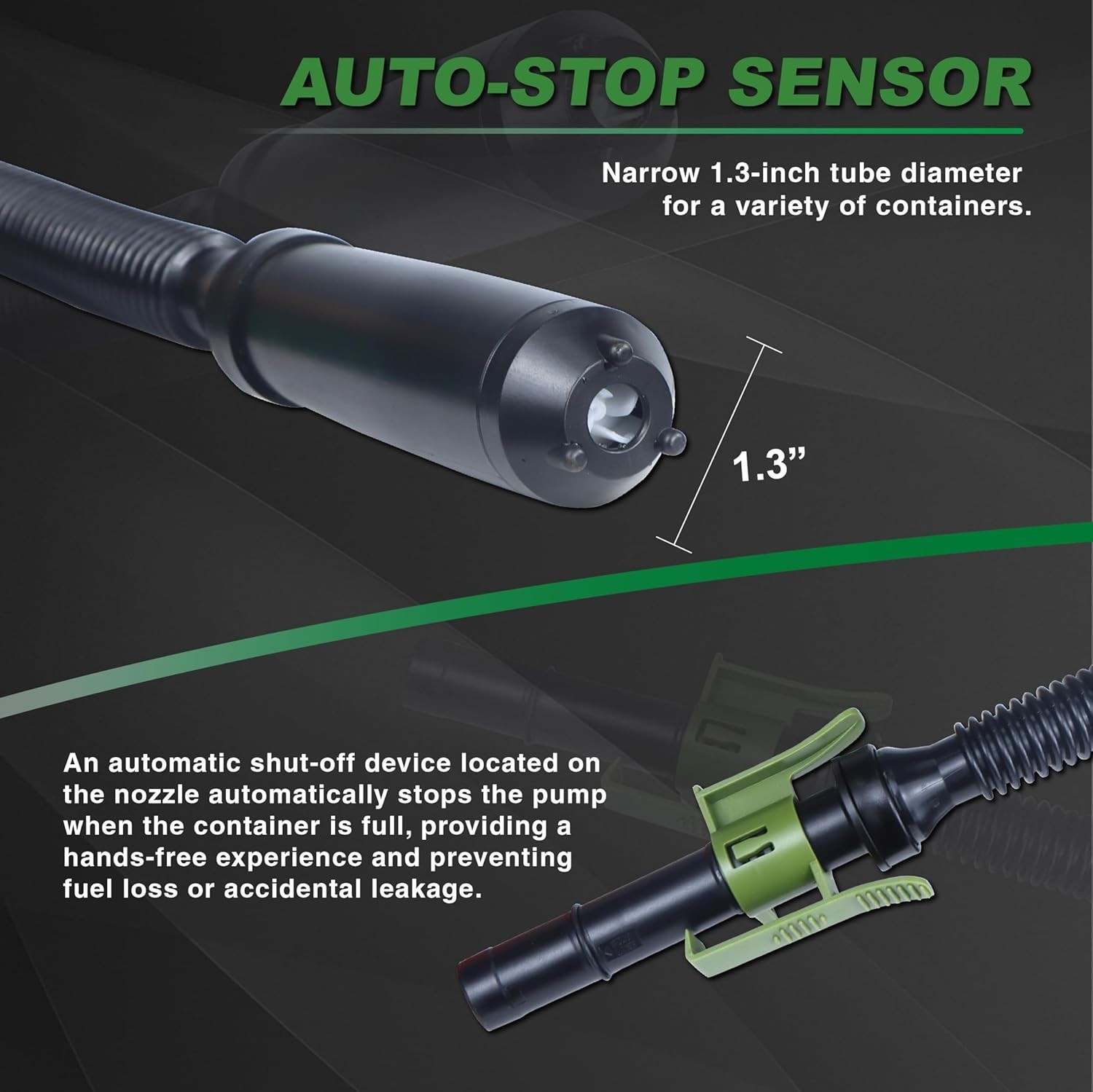 AUTO-STOP SENSOR

Narrow 1.3-inch tube diameter for a variety of containers.

1.3”

An automatic shut-off device located on the nozzle automatically stops the pump when the container is full, providing a hands-free experience and preventing fuel loss or accidental leakage.