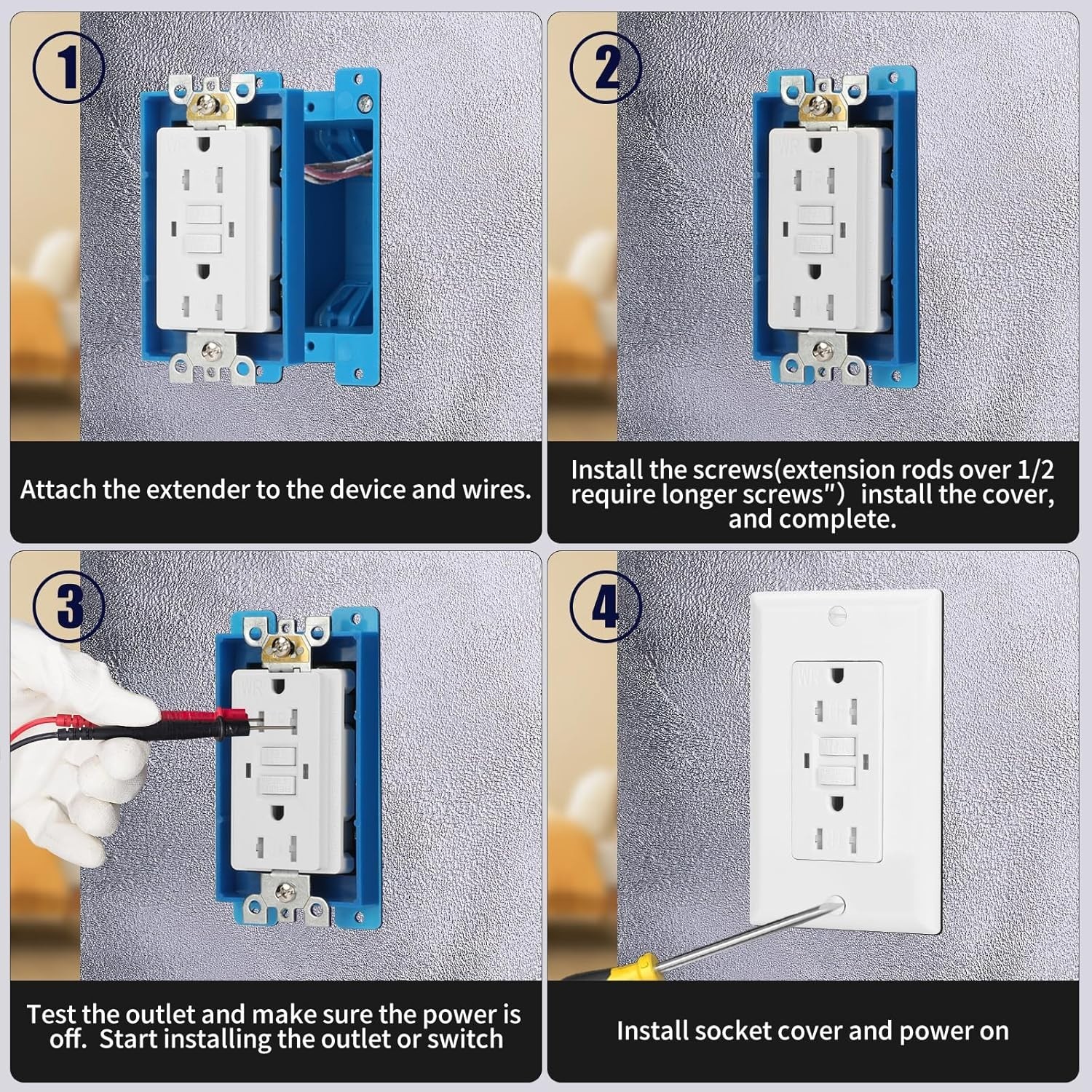 1

Attach the extender to the device and wires.

2

Install the screws(extension rods over 1/2 require longer screws") install the cover, and complete.

3

Test the outlet and make sure the power is off. Start installing the outlet or switch

4

Install socket cover and power on