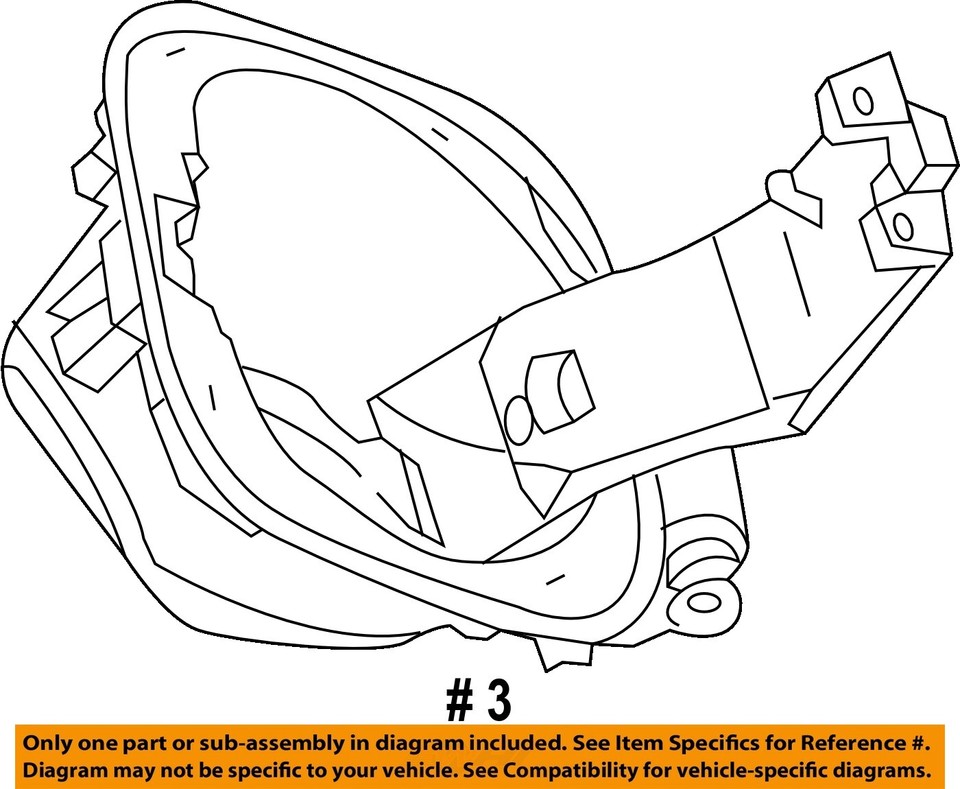 # 3

Only one part or sub-assembly in diagram included. See Item Specifics for Reference #.
Diagram may not be specific to your vehicle. See Compatibility for vehicle-specific diagrams.