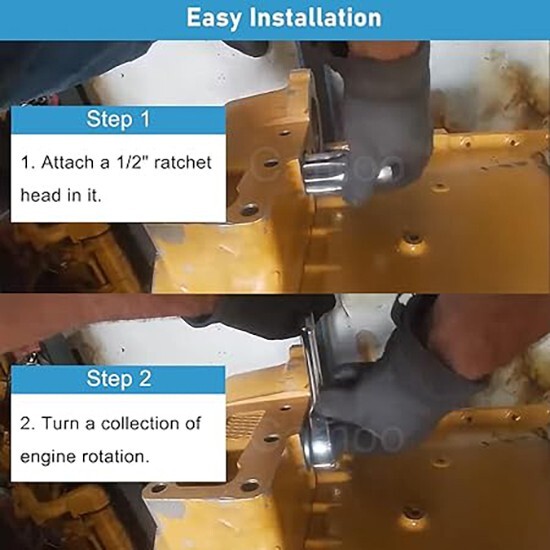 Easy Installation

Step 1

1. Attach a 1/2" ratchet head in it.

Step 2

2. Turn a collection of engine rotation.