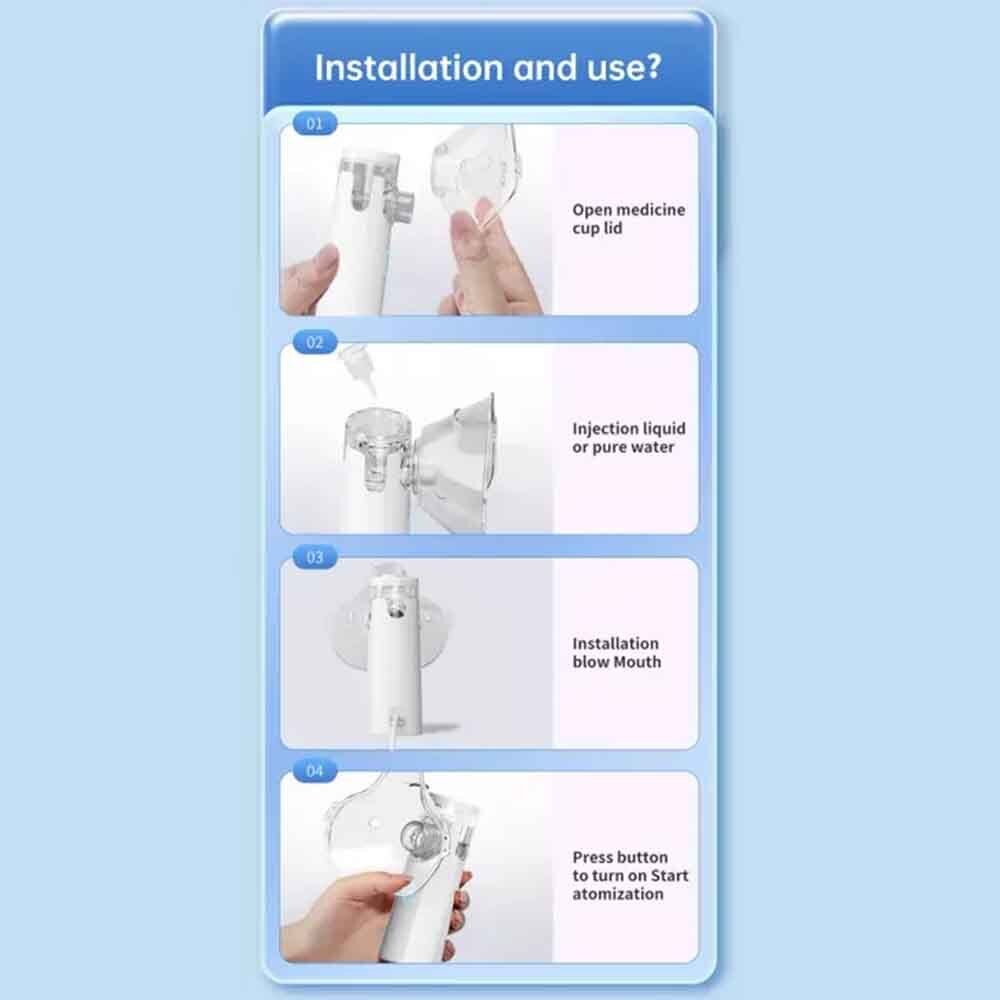 Installation and use?

01

Open medicine cup lid

02

Injection liquid or pure water

03

Installation blow Mouth

04

Press button to turn on Start atomization