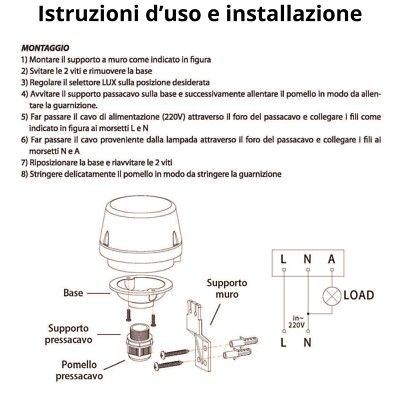 Istruzioni d'uso e installazione

MONTAGGIO
1) Montare il supporto a muro come indicato in figura
2) Svitare le 2 viti e rimuovere la base
3) Regolare il selettore LUX sulla posizione desiderata
4) Avvitare il supporto passacavo sulla base e successivamente allentare il pomello in modo da allentare la guarnizione.
5) Far passare il cavo di alimentazione (220V) attraverso il foro del passacavo e collegare i fili come indicato in figura ai morsetti L e N
6) Far passare il cavo proveniente dalla lampada attraverso il foro del passacavo e collegare i fili ai morsetti N e A
7) Riposizionare la base e riavvitare le 2 viti
8) Stringere delicatamente il pomello in modo da stringere la guarnizione

Base
Supporto pressacavo
Pomello pressacavo
Supporto muro

L N A
LOAD
in~ 220V
L N